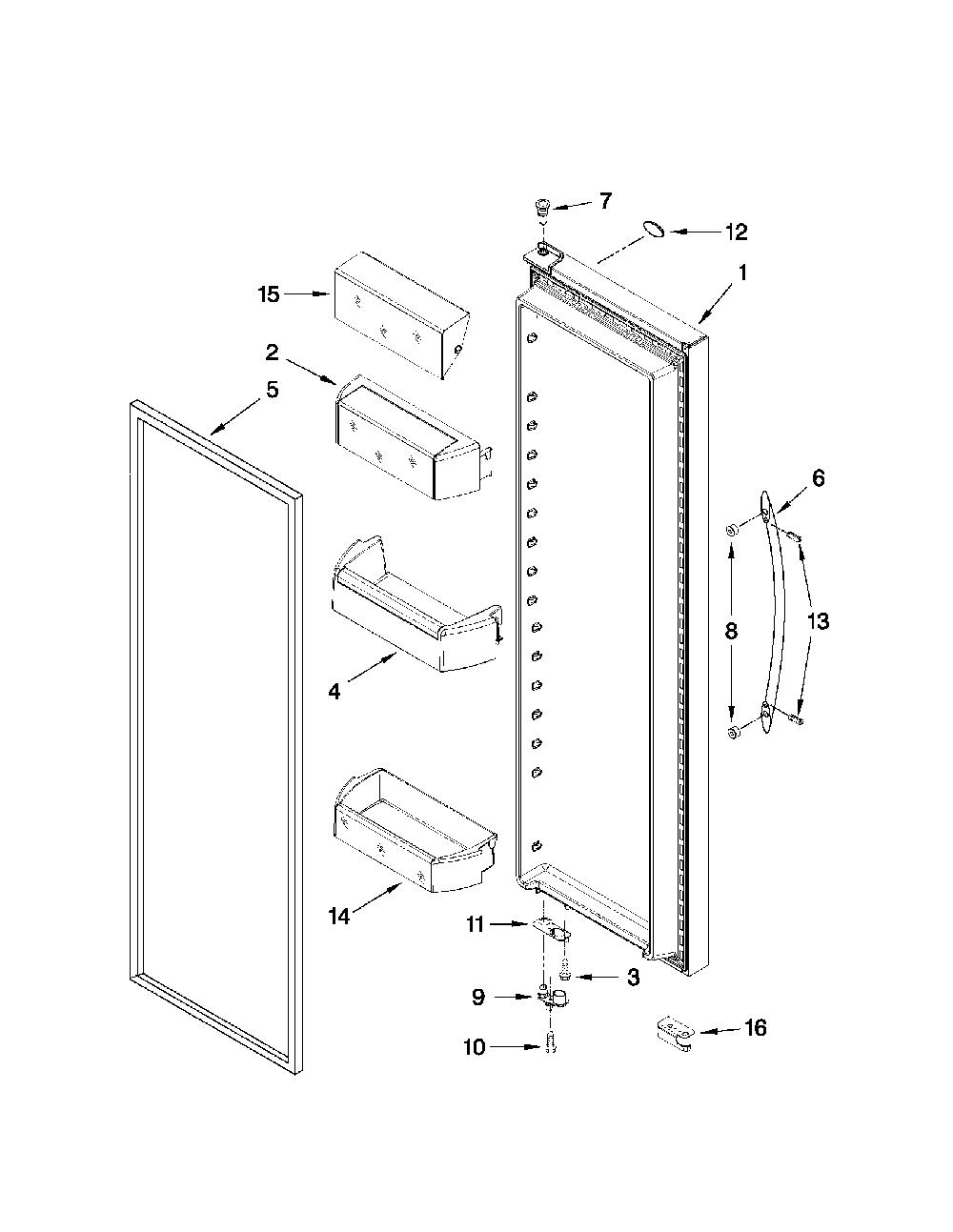 7
12
1
15
2
5
6
8
13
4
14
11
3
9
16
10