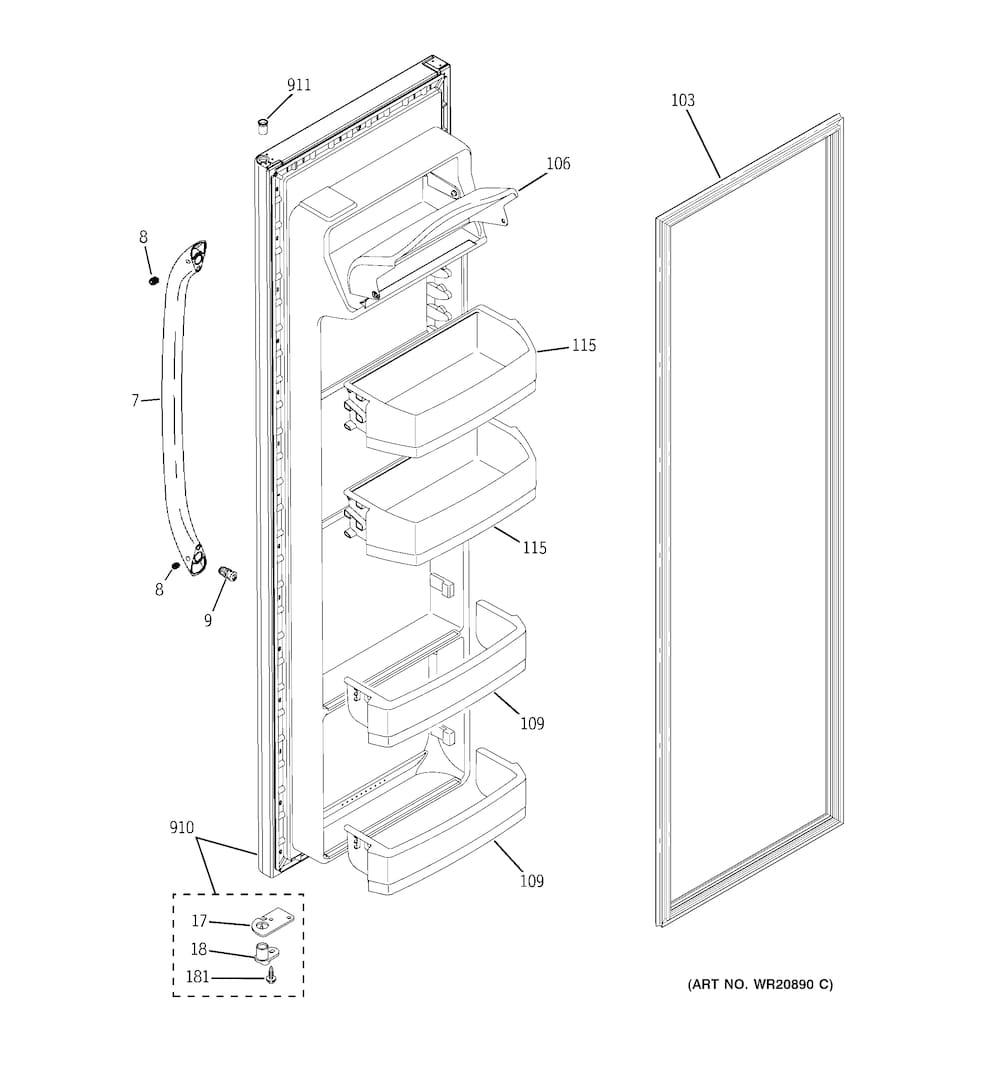 911

103

106

8

115

7

115

8

9

109

910

109

17

18

181

(ART NO. WR20890 C)