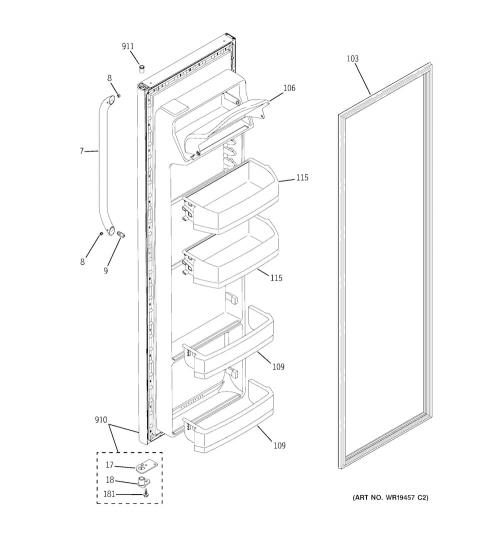 911
8
7
8
9
106
115
115
109
109
103
910
17
18
181
(ART NO. WR19457 C2)