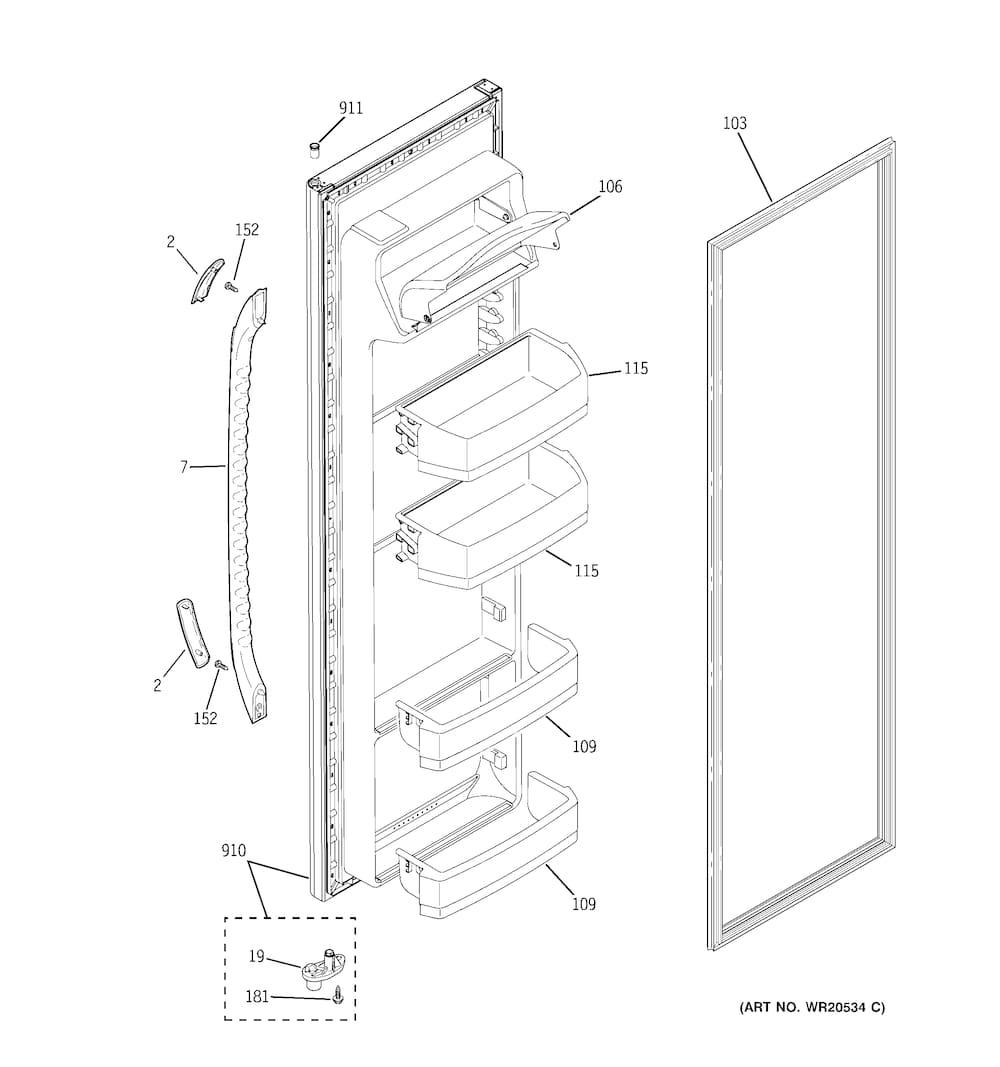 911

103

106

2

152

115

7

115

2

152

109

910

109

19

181

(ART NO. WR20534 C)