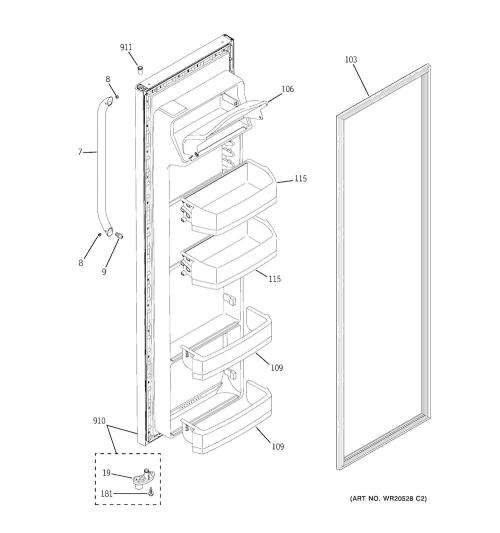 911

8

7

8

9

106

115

115

109

109

103

910

19

181

(ART NO. WR20628 C2)