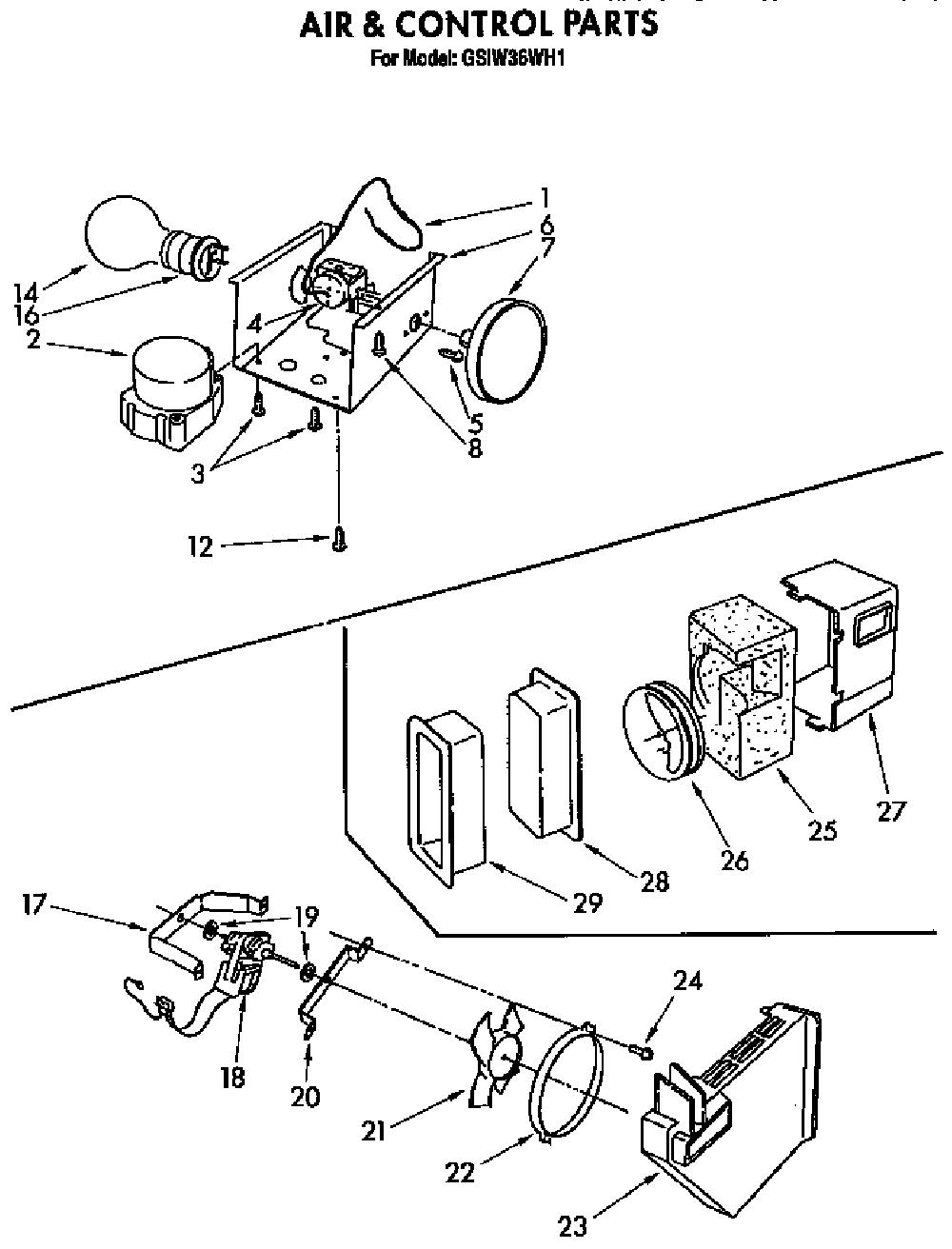 AIR & CONTROL PARTS
For Model: GSIW36WH1

1
6
7
14
16
2
4
5
8
3
12
27
25
26
28
29
17
19
24
18
20
21
22
23