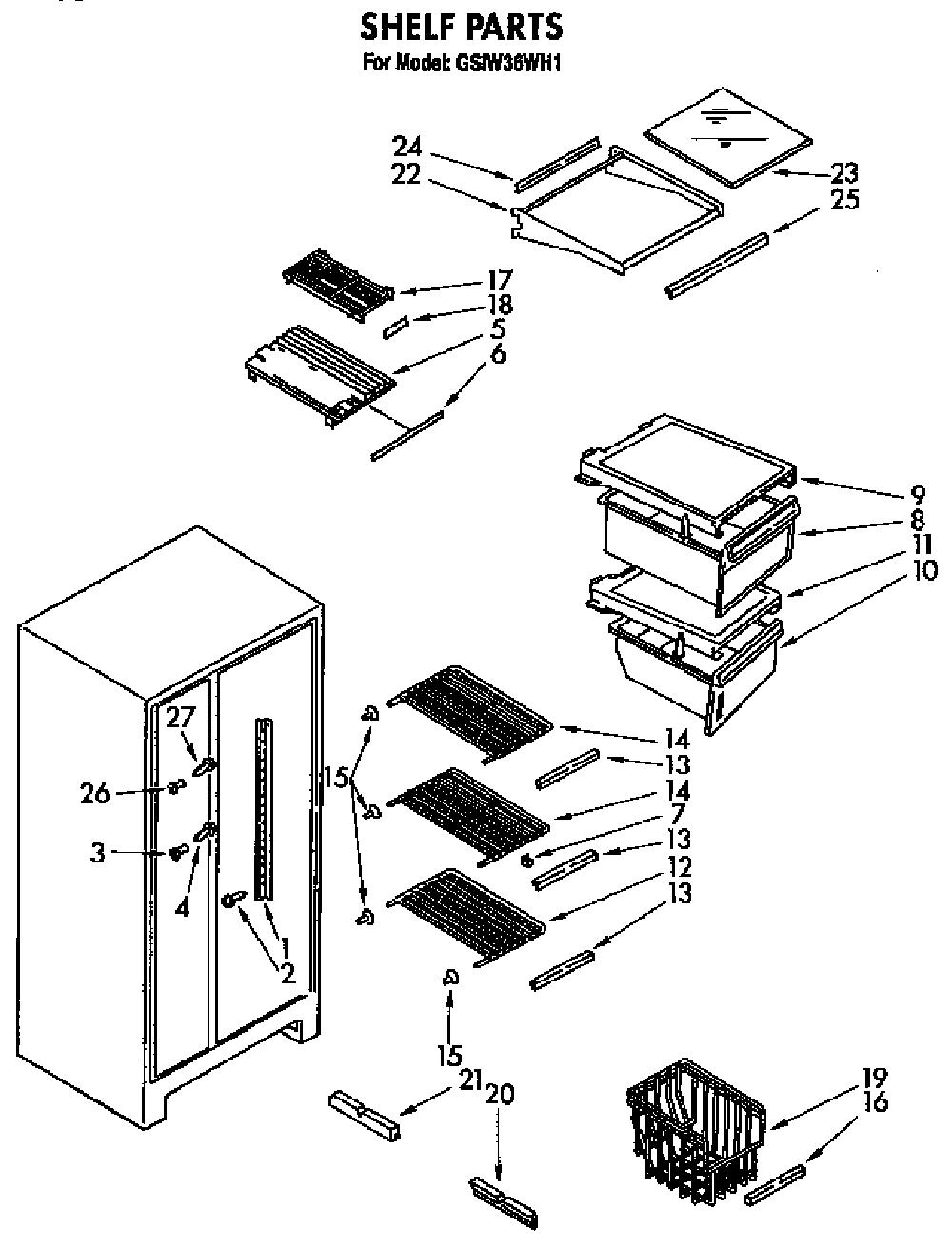 SHELF PARTS
For Model: GSIW36WH1

24
22
23
25
17
18
5
6
9
8
11
10
27
26
3
4
1
2
15
14
13
14
7
13
12
13
15
21
20
19
16