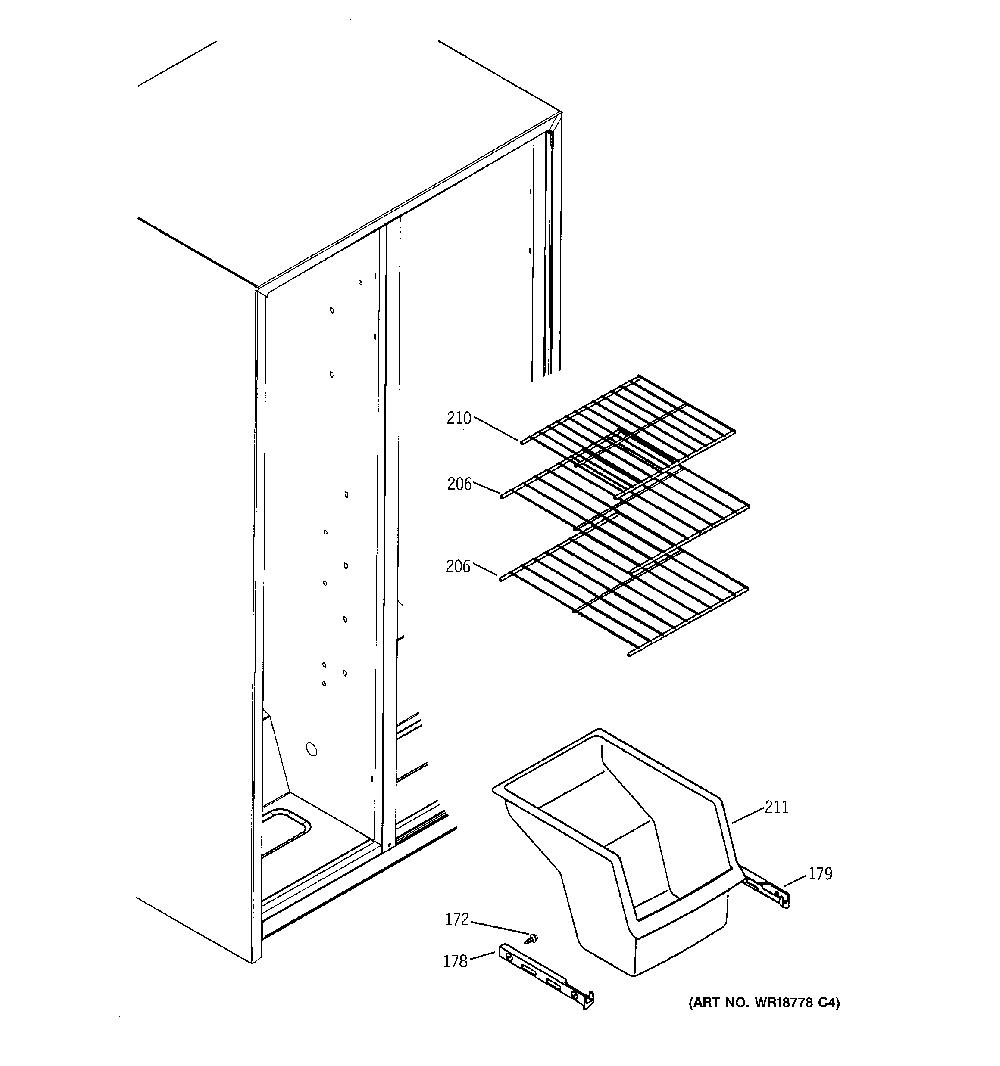 210
206
206
211
179
172
178
(ART NO. WR18778 C4)