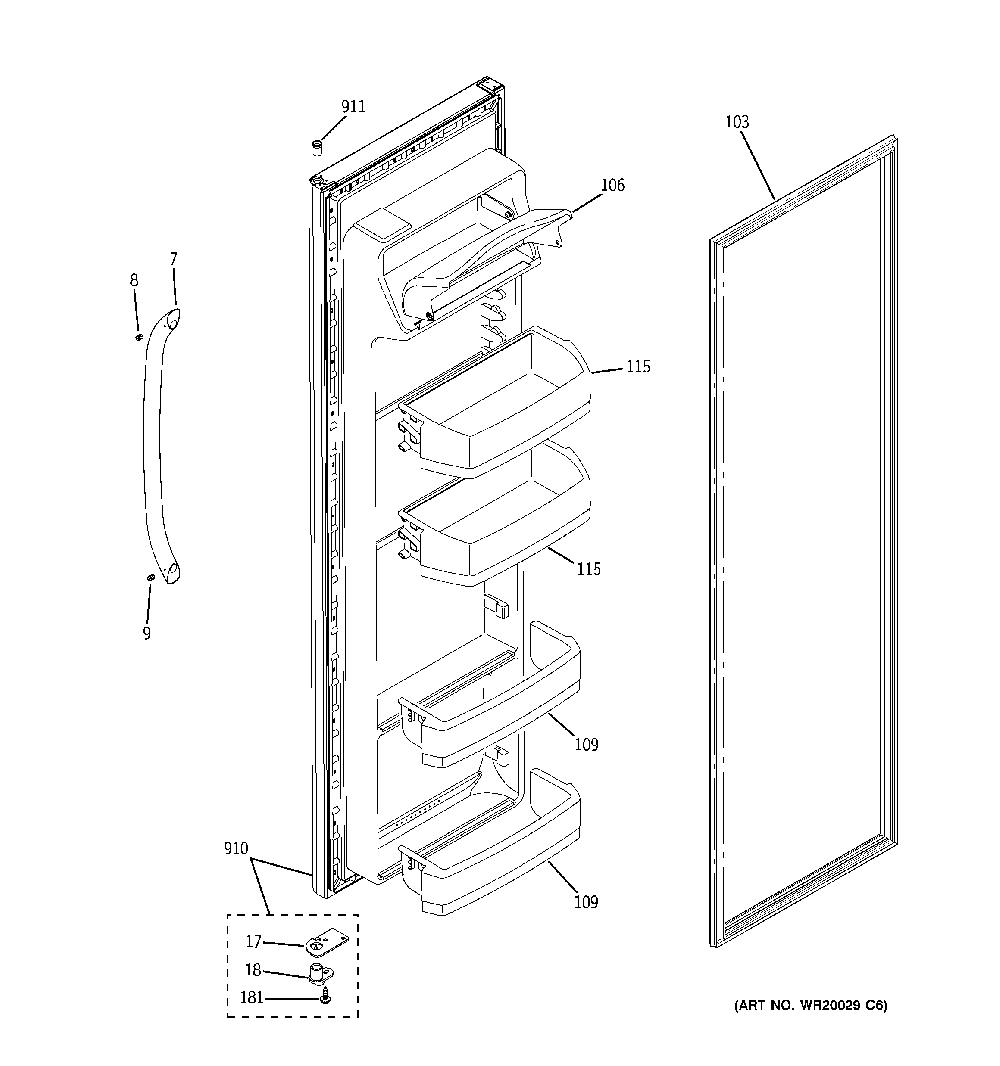 911

103

106

7

8

115

115

9

109

910

109

17

18

181

(ART NO. WR20029 C6)