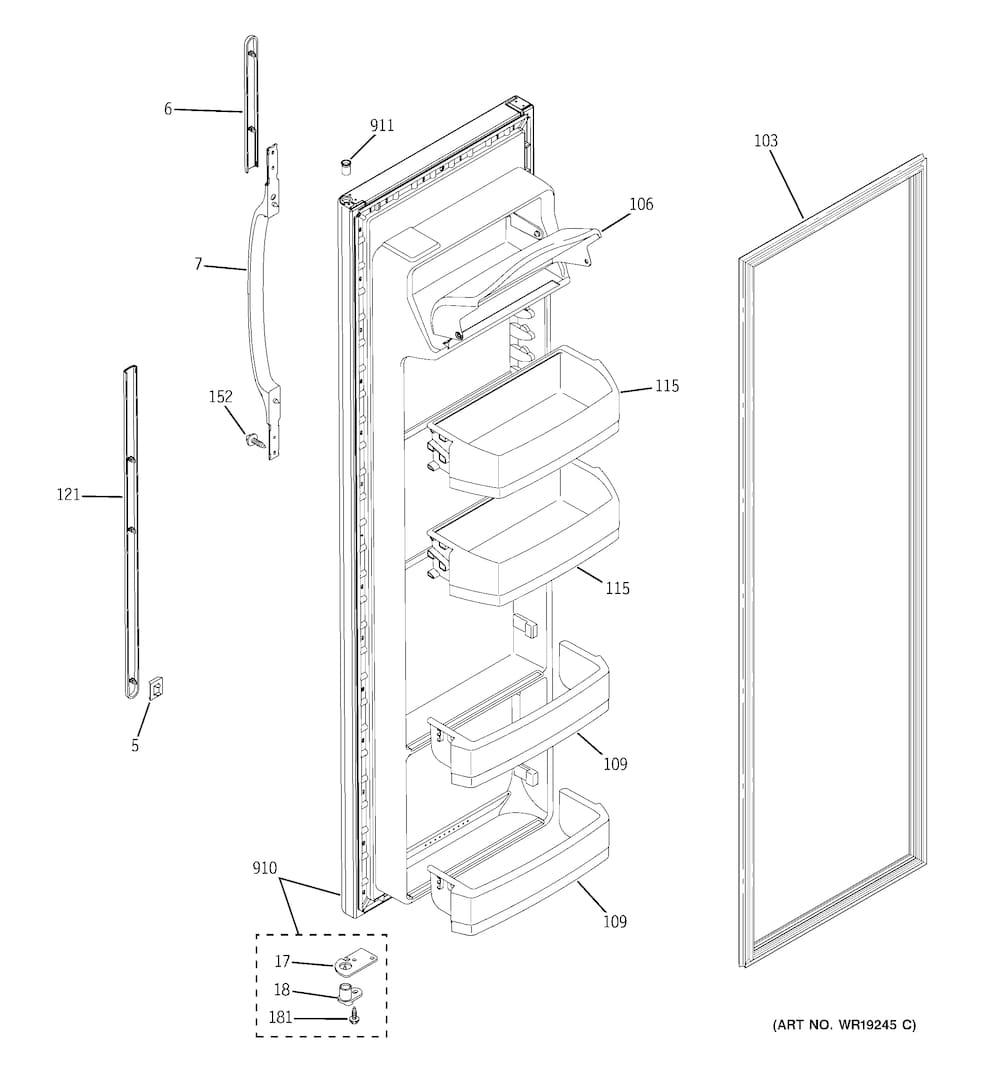 6
911
103
106
7
115
152
121
115
5
109
910
109
17
18
181
(ART NO. WR19245 C)