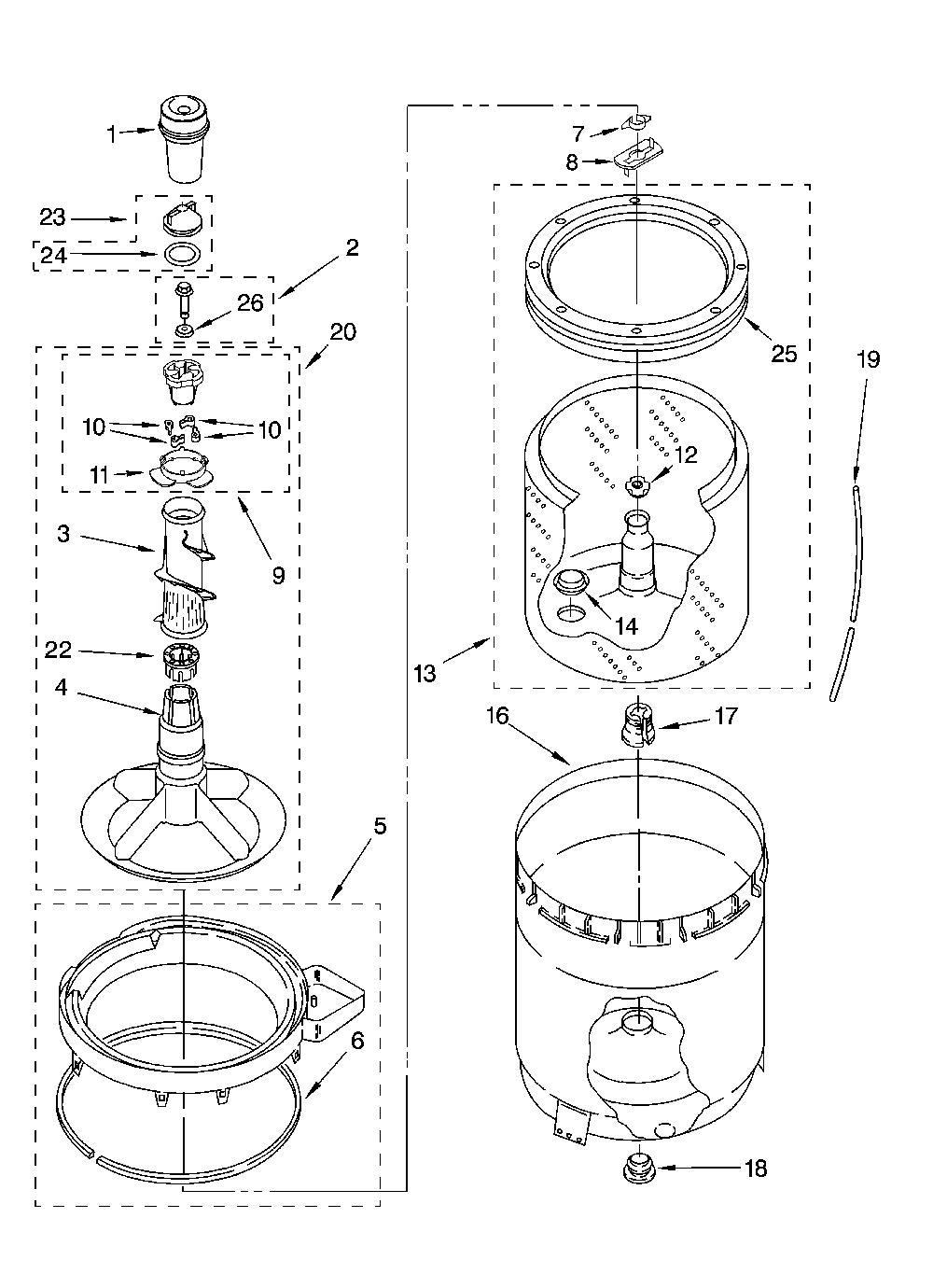 1
23
24
2
26
20
10
10
11
9
3
22
4
5
6
7
8
25
19
12
14
13
16
17
18