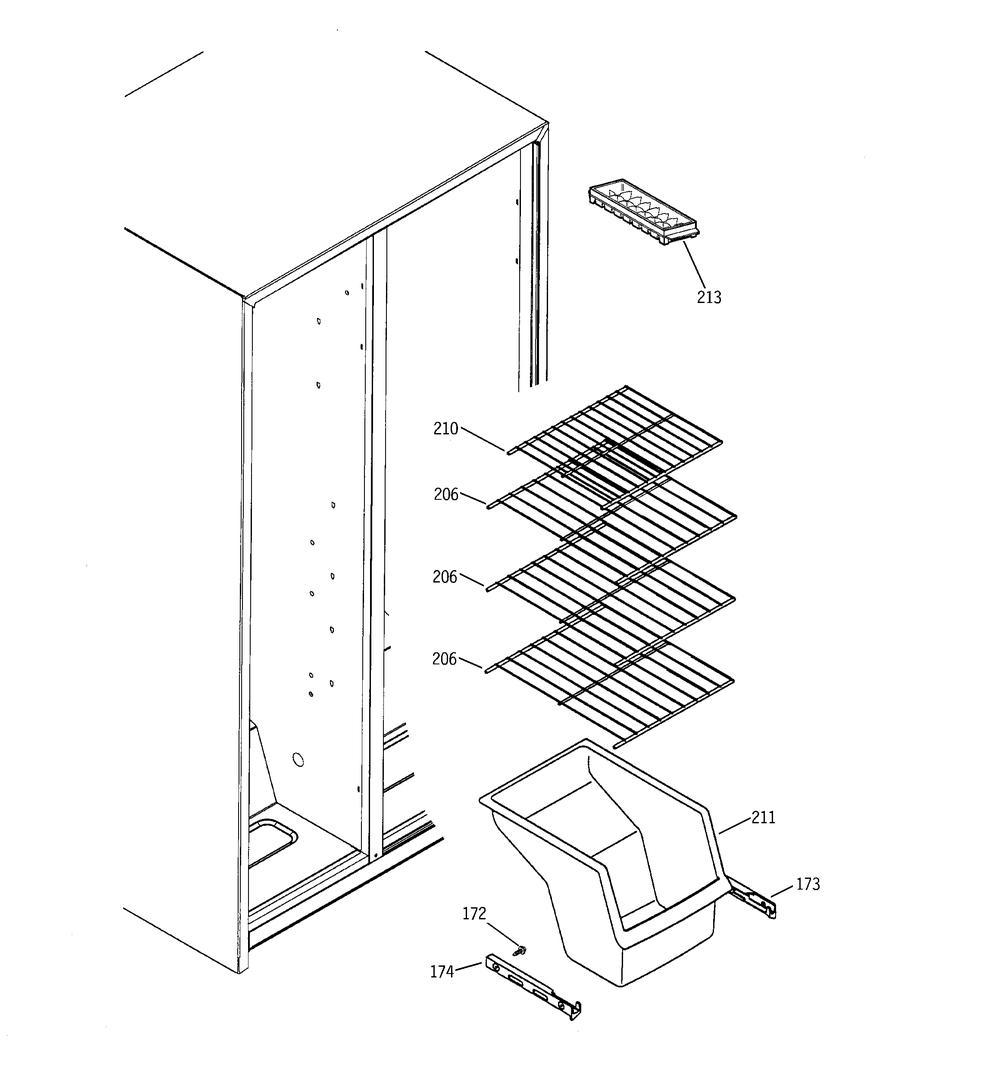 213

210

206

206

206

211

173

172

174