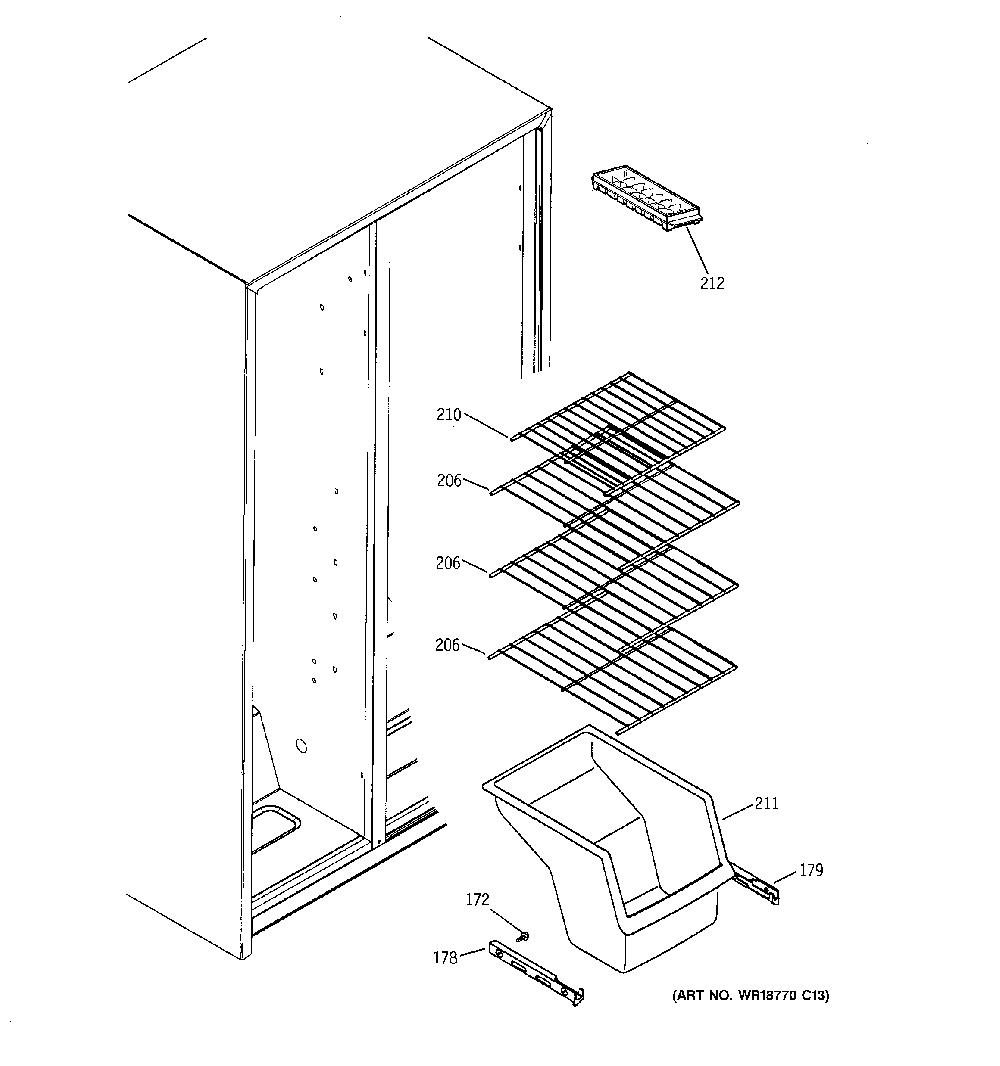 212

210

206

206

206

211

179

172

178

(ART NO. WR18770 C13)