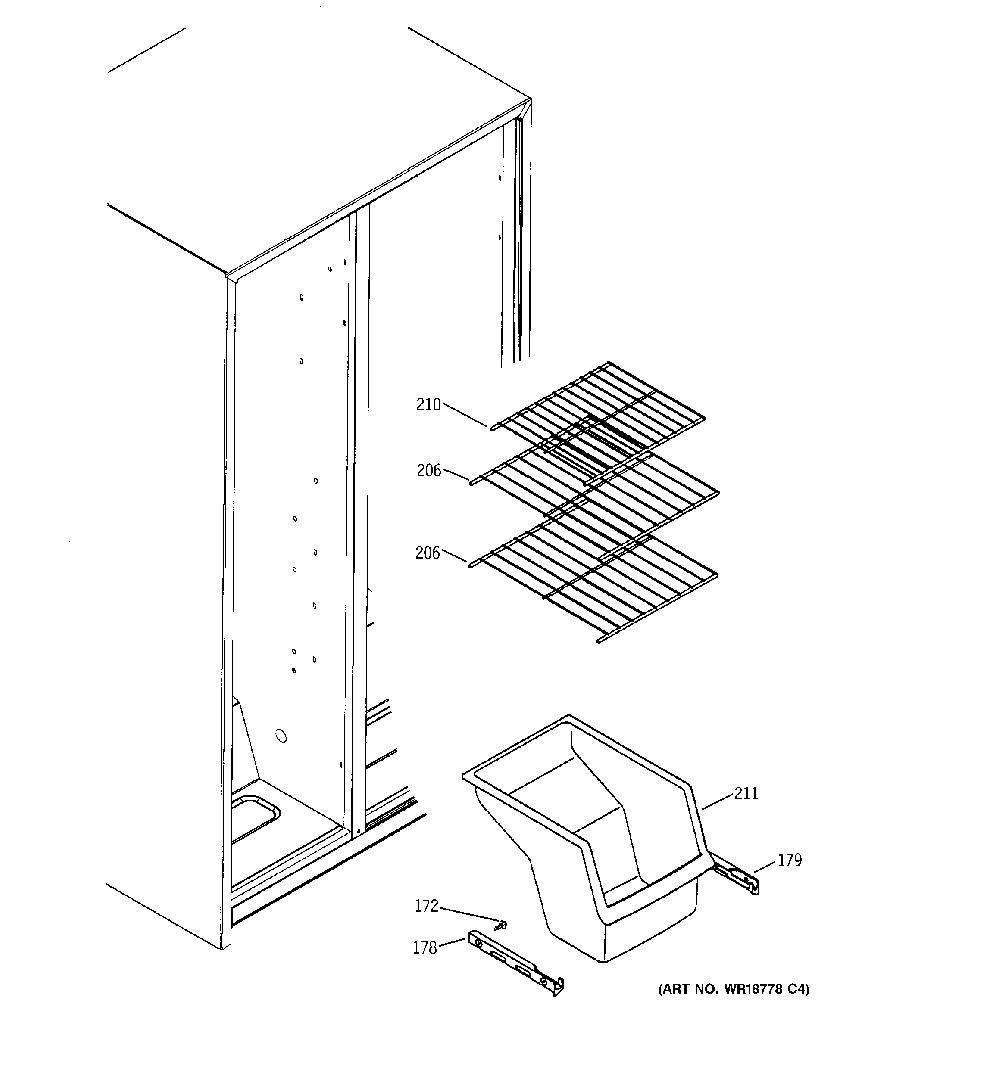 210
206
206
211
179
172
178
(ART NO. WR18778 C4)