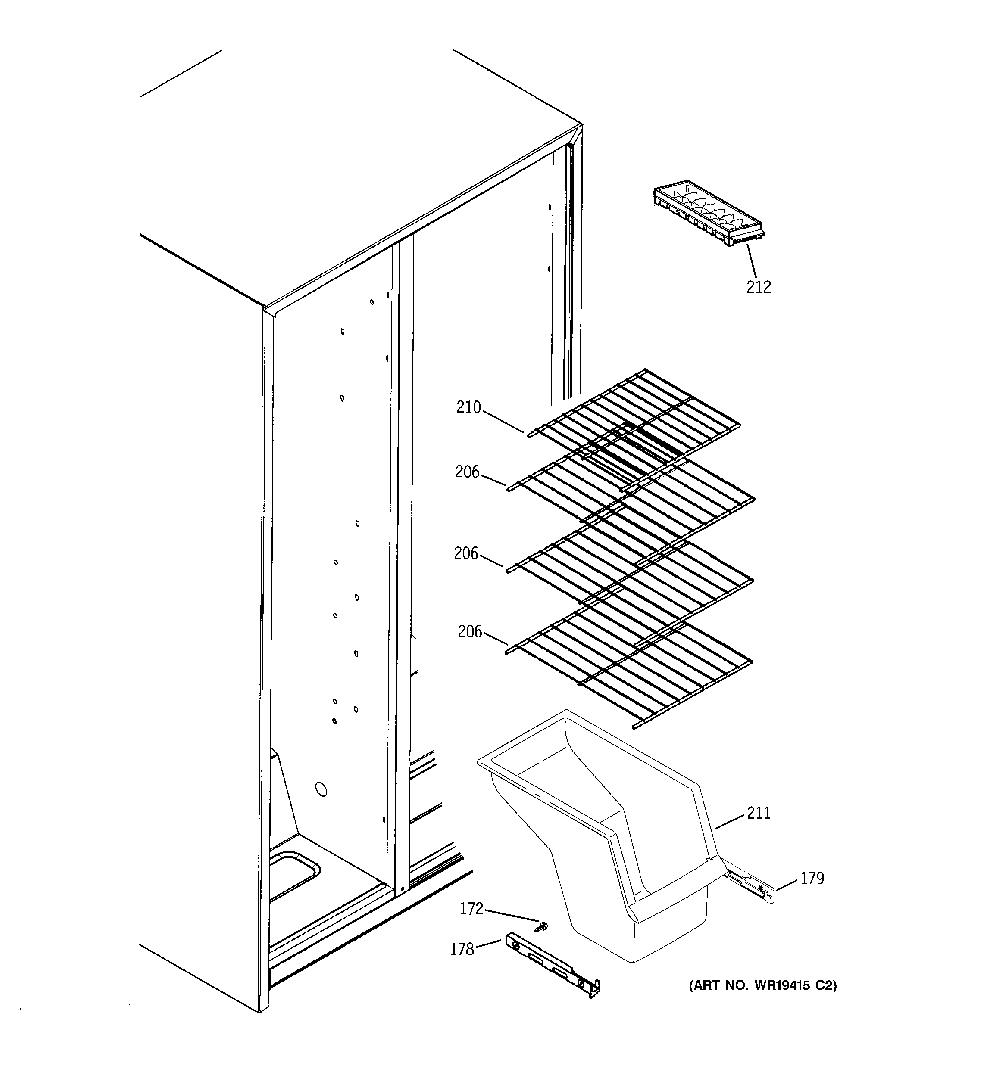 212

210

206

206

206

211

179

172

178

(ART NO. WR19415 C2)