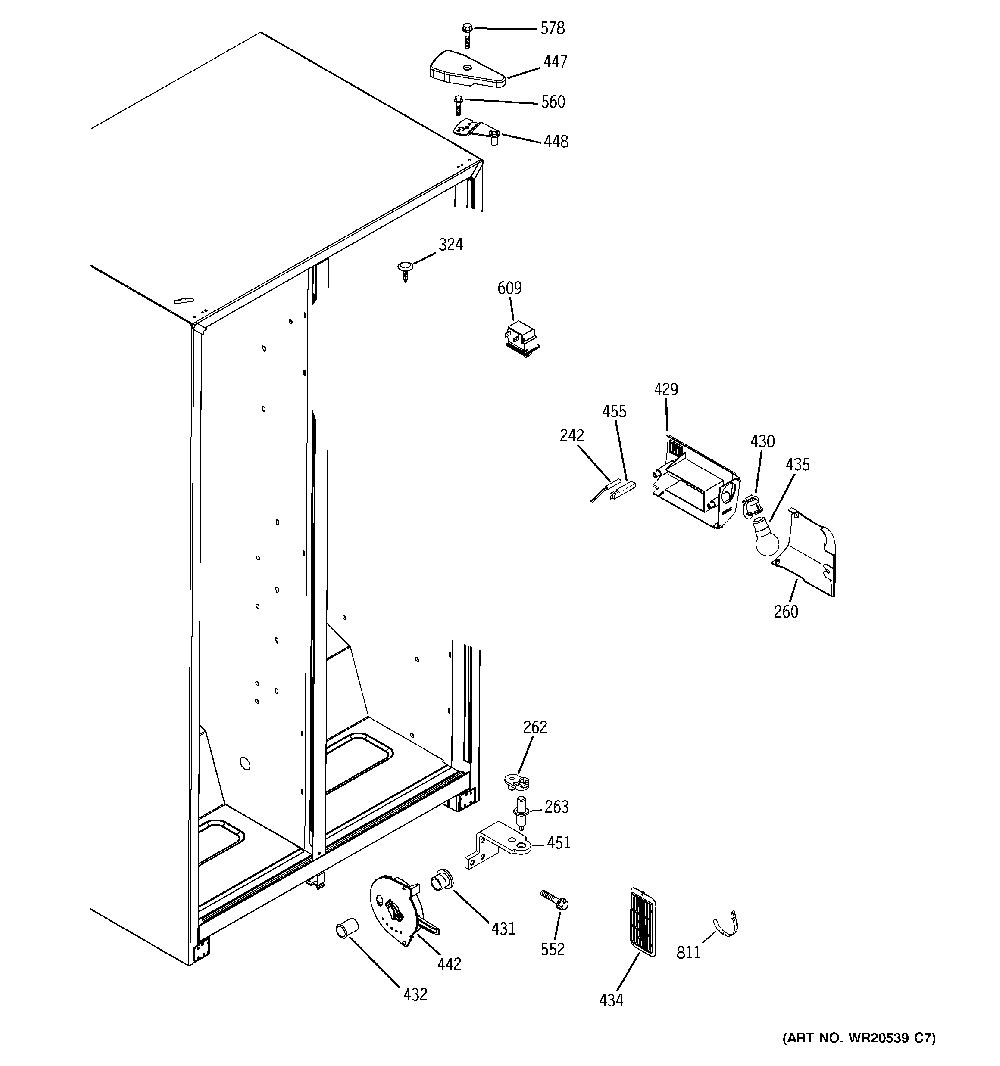 578
447
560
448
324
609
429
455
242
430
435
260
262
263
451
431
552
442
432
434
811
(ART NO. WR20539 C7)