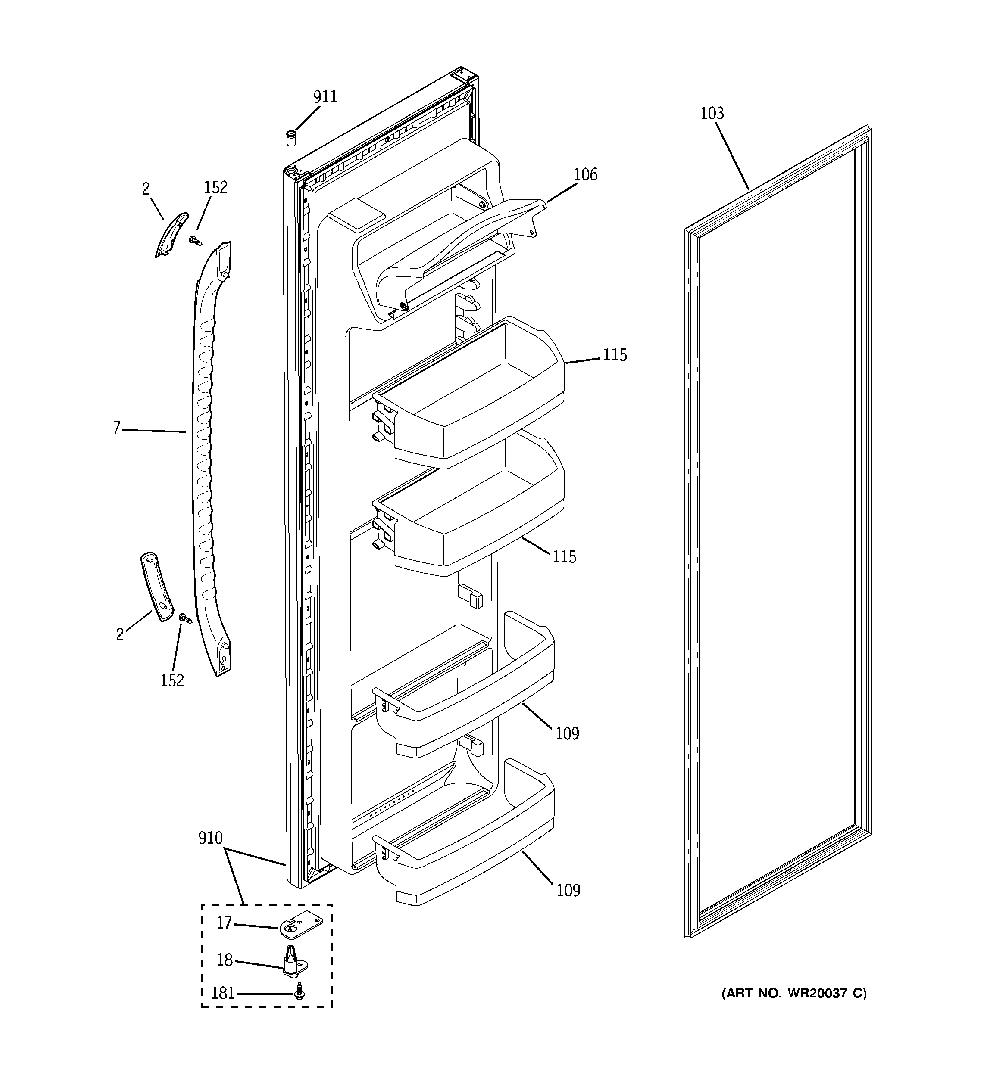 911

103

2

152

106

115

7

115

2

152

109

910

109

17

18

181

(ART NO. WR20037 C)