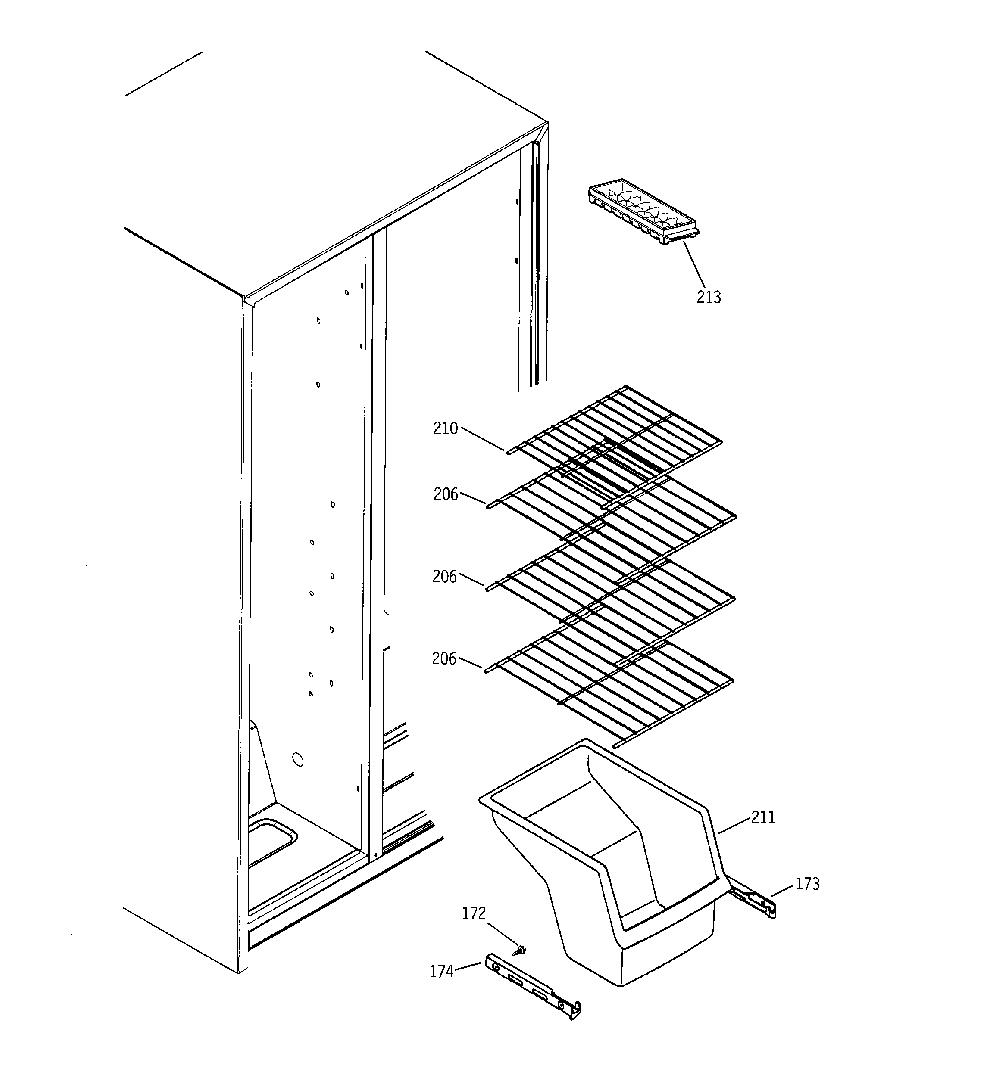 213

210

206

206

206

211

173

172

174