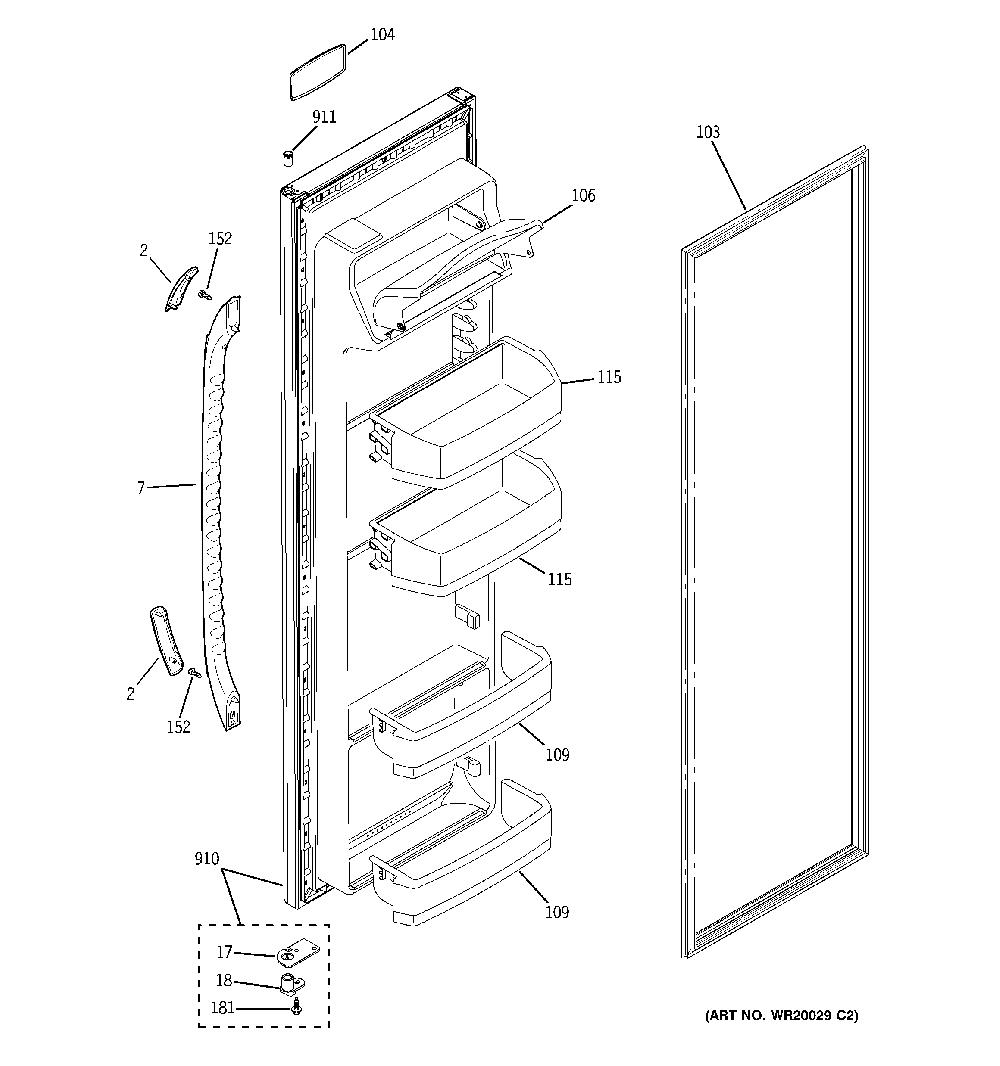 104
911
103
106
2
152
115
7
115
2
152
109
910
109
17
18
181
(ART NO. WR20029 C2)