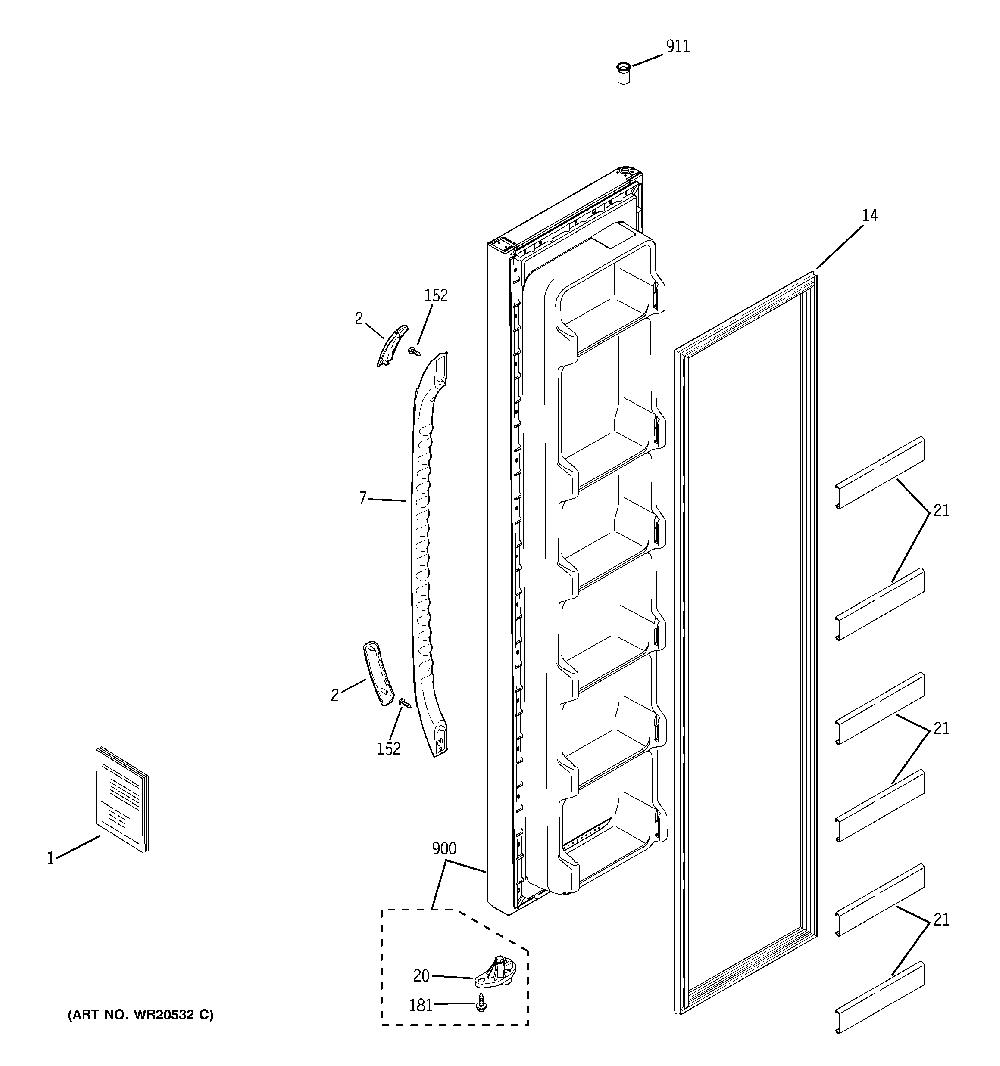 911

14

152

2

7

21

2

152

21

1

900

21

20

181

(ART NO. WR20532 C)