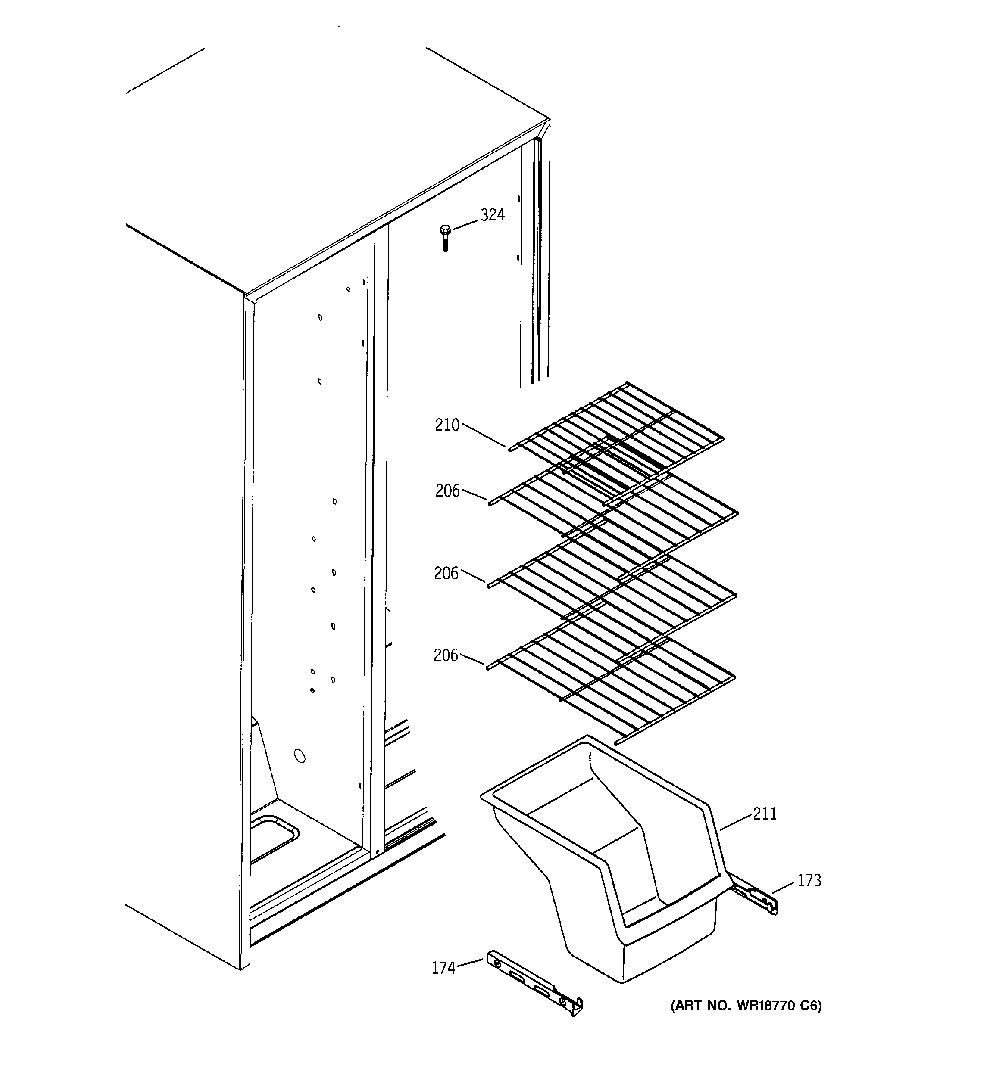 324

210

206

206

206

211

173

174

(ART NO. WR18770 C6)