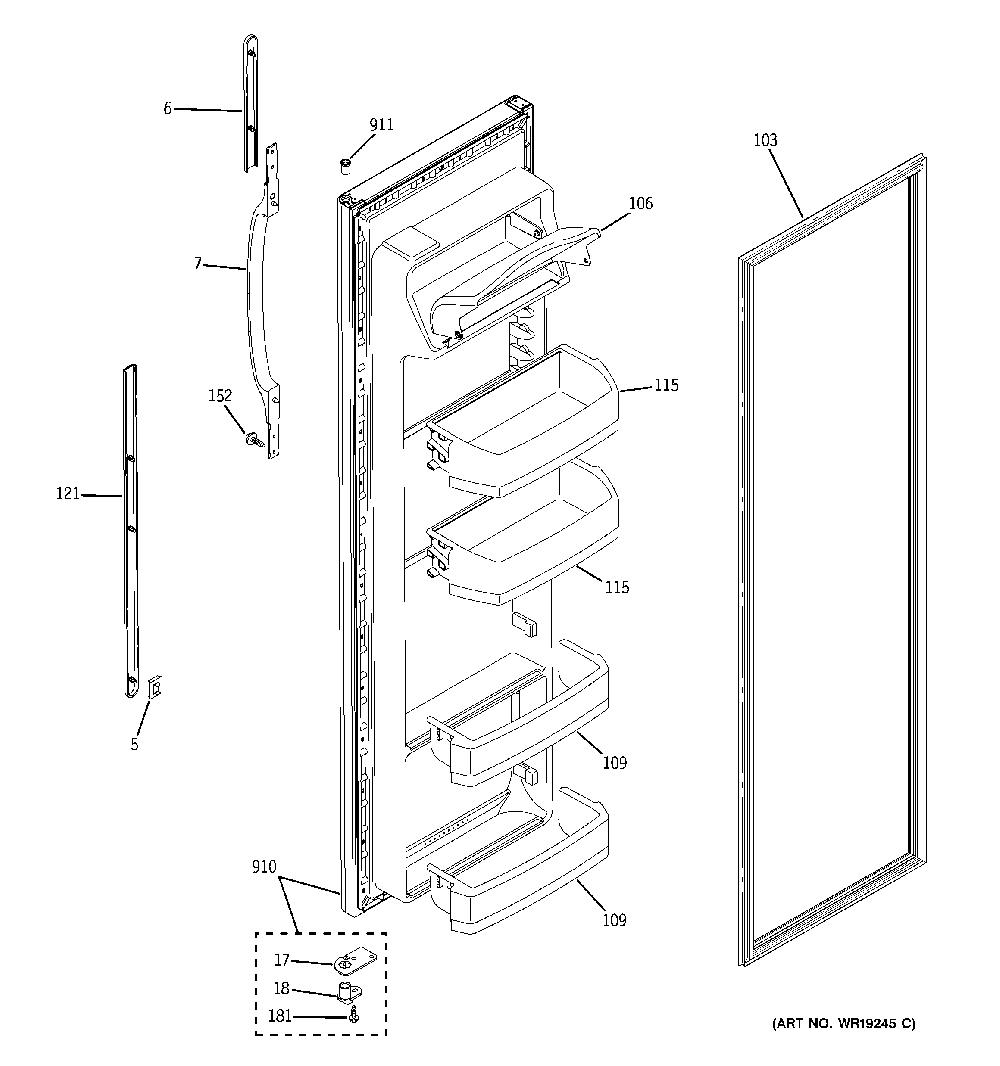 6
911
103
106
7
115
152
121
115
5
109
910
109
17
18
181
(ART NO. WR19245 C)