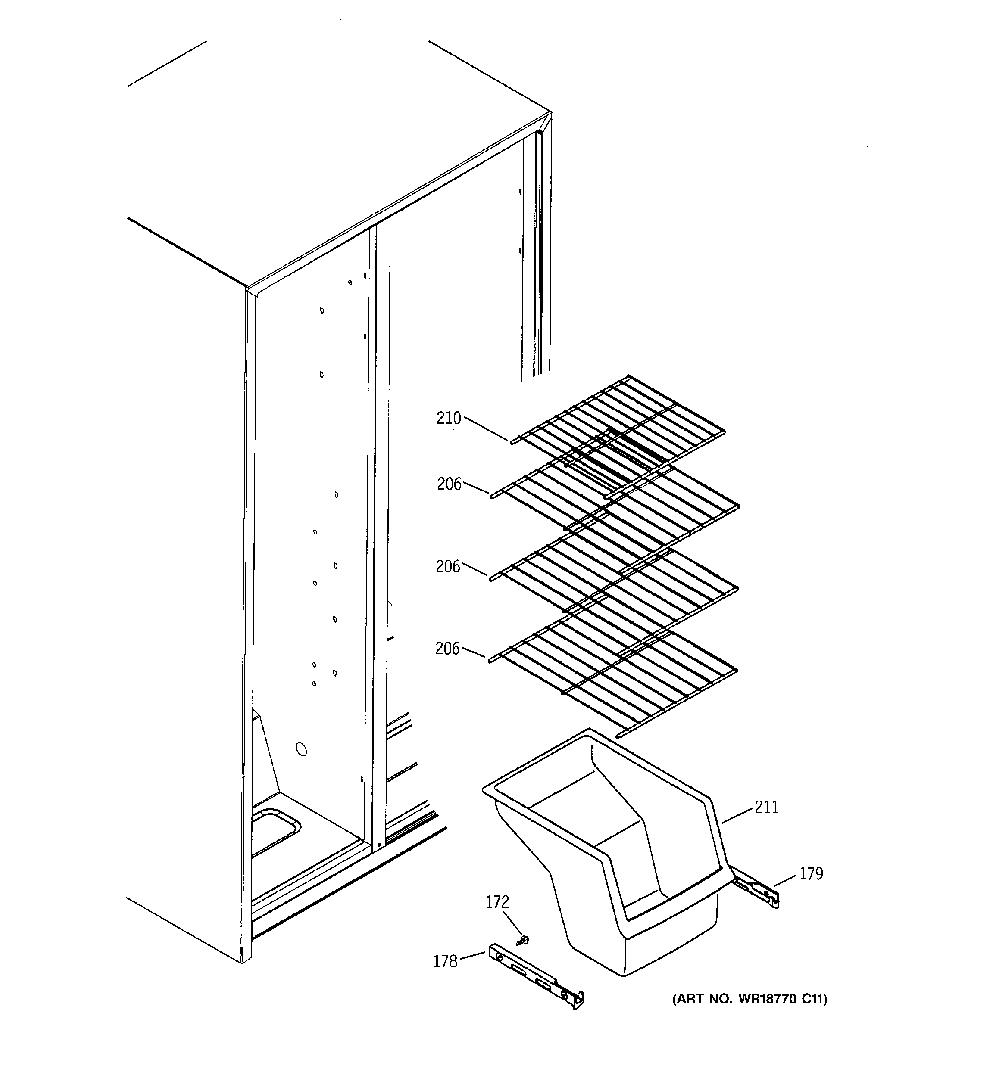 210
206
206
206
211
179
172
178
(ART NO. WR18770 C11)