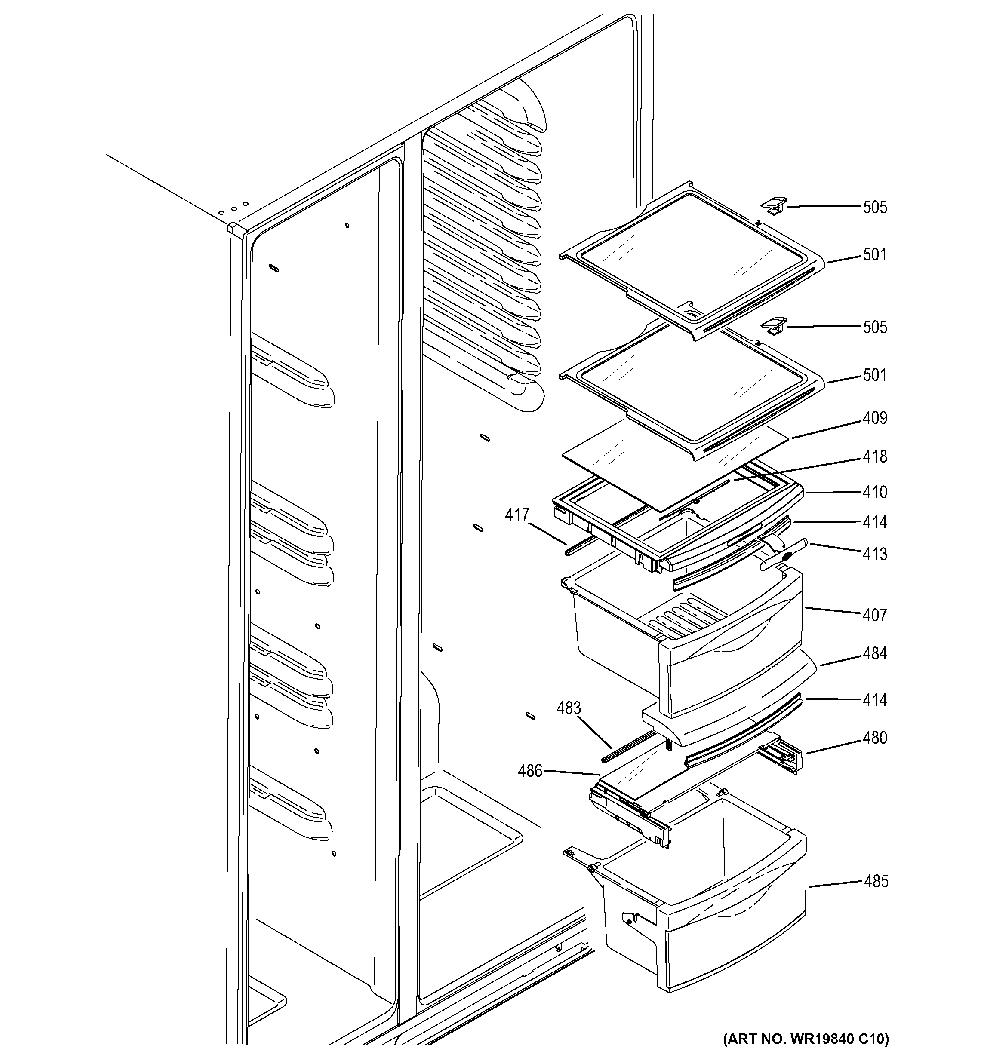 505
501
505
501
409
418
410
417
414
413
407
484
414
483
480
486
485
(ART NO. WR19840 C10)