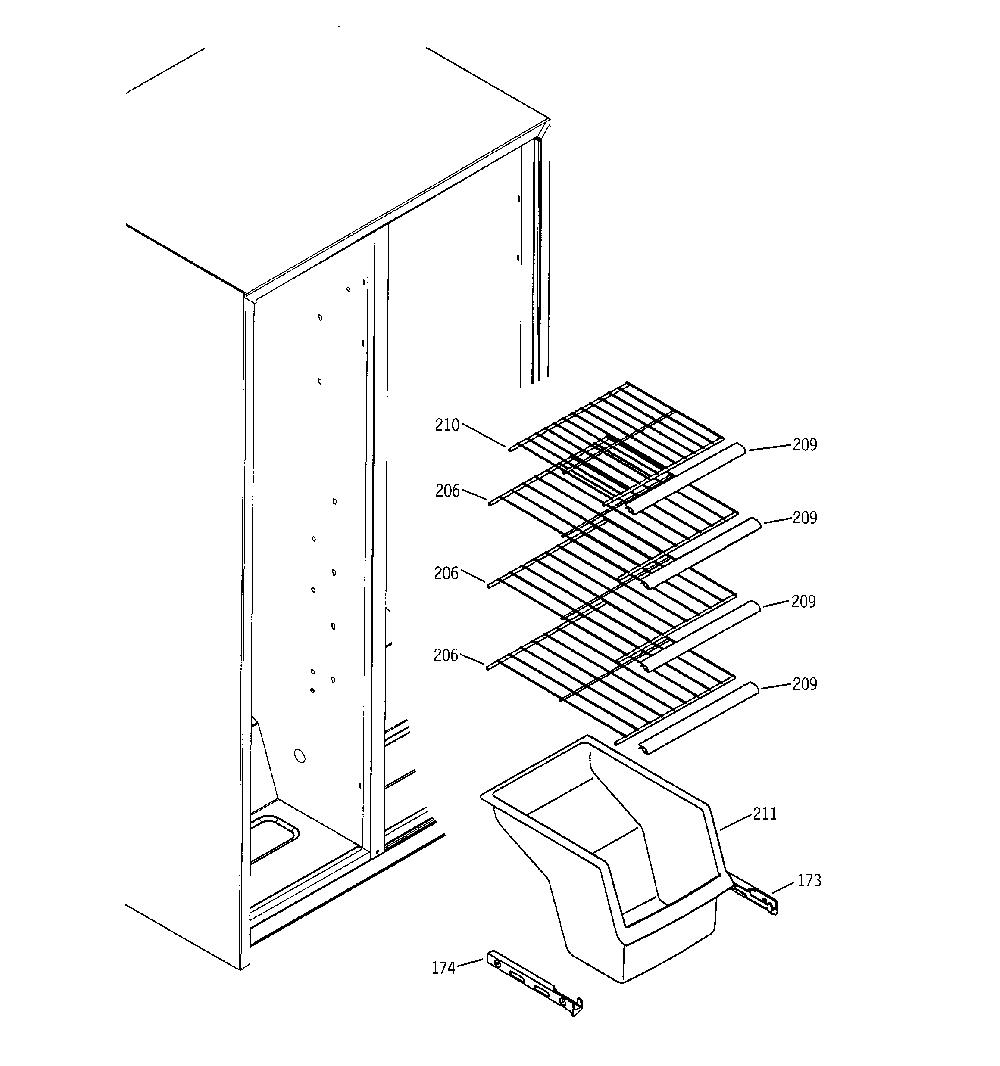 210
209
206
209
206
209
206
209
211
173
174