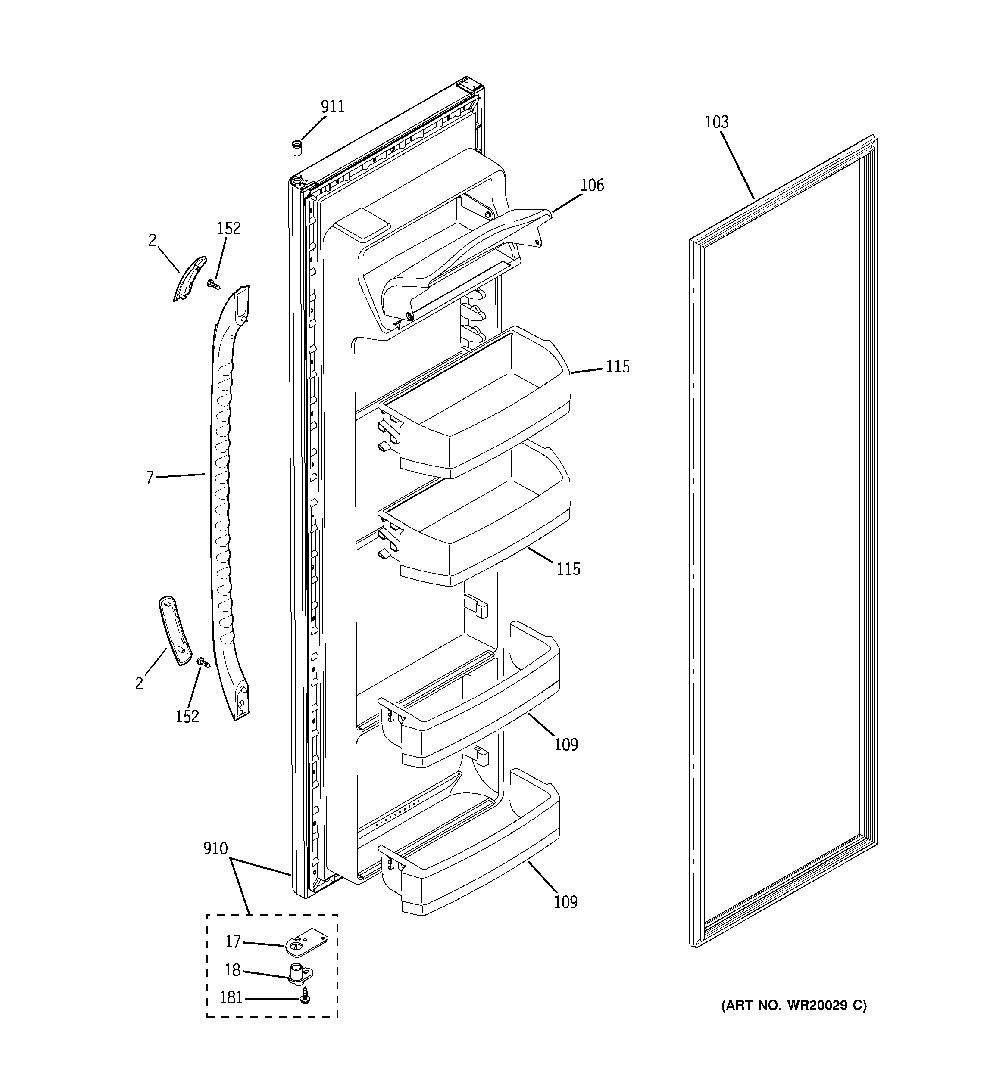 911
103
106
2
152
115
7
115
2
152
109
910
109
17
18
181
(ART NO. WR20029 C)