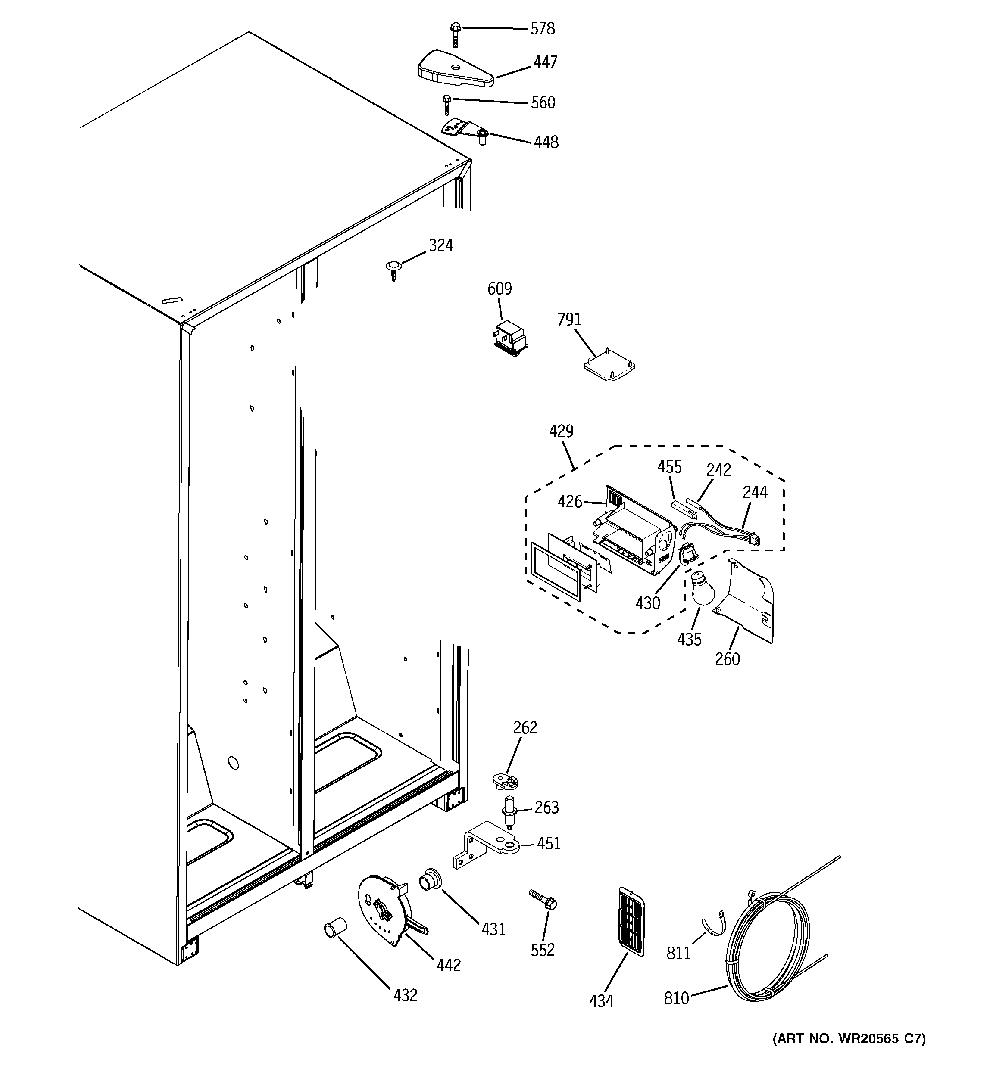 578
447
560
448
324
609
791
429
455
242
244
426
430
435
260
262
263
451
431
552
442
432
434
811
810
(ART NO. WR20565 C7)