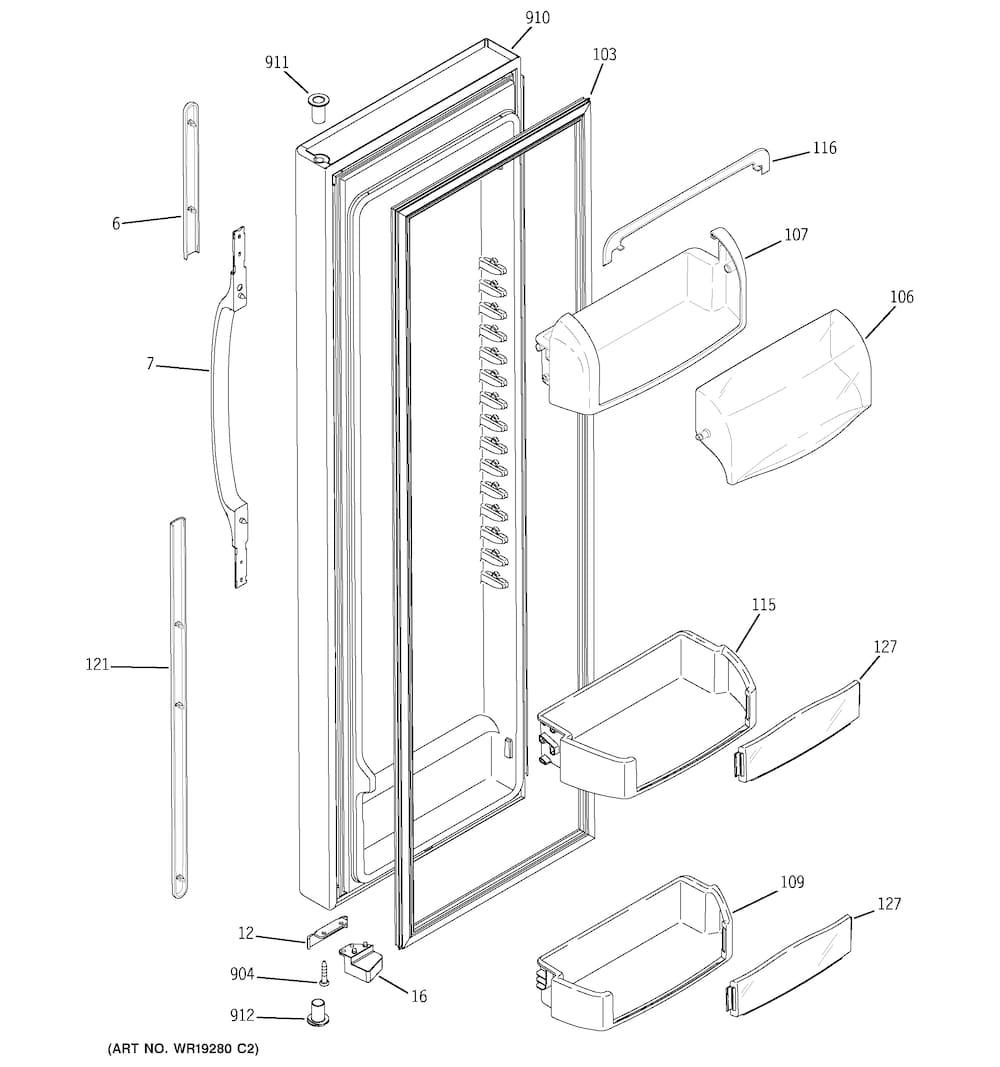 910
911
103
116
6
107
106
7
115
127
121
109
127
12
904
16
912
(ART NO. WR19280 C2)