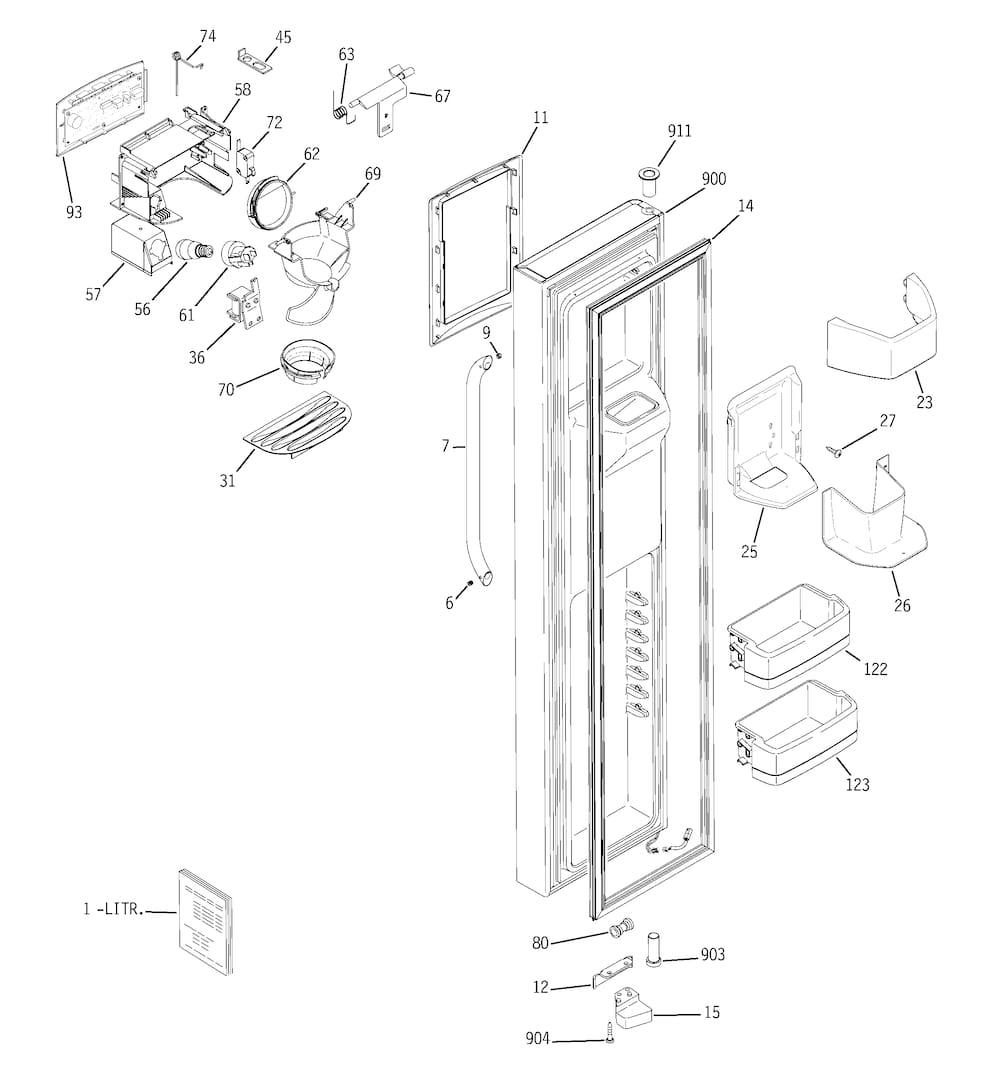 74
45
63
67
58
72
62
69
93
57
56
61
36
70
31
11
911
900
14
9
7
6
23
27
25
26
122
123
1 -LITR.
80
903
12
15
904