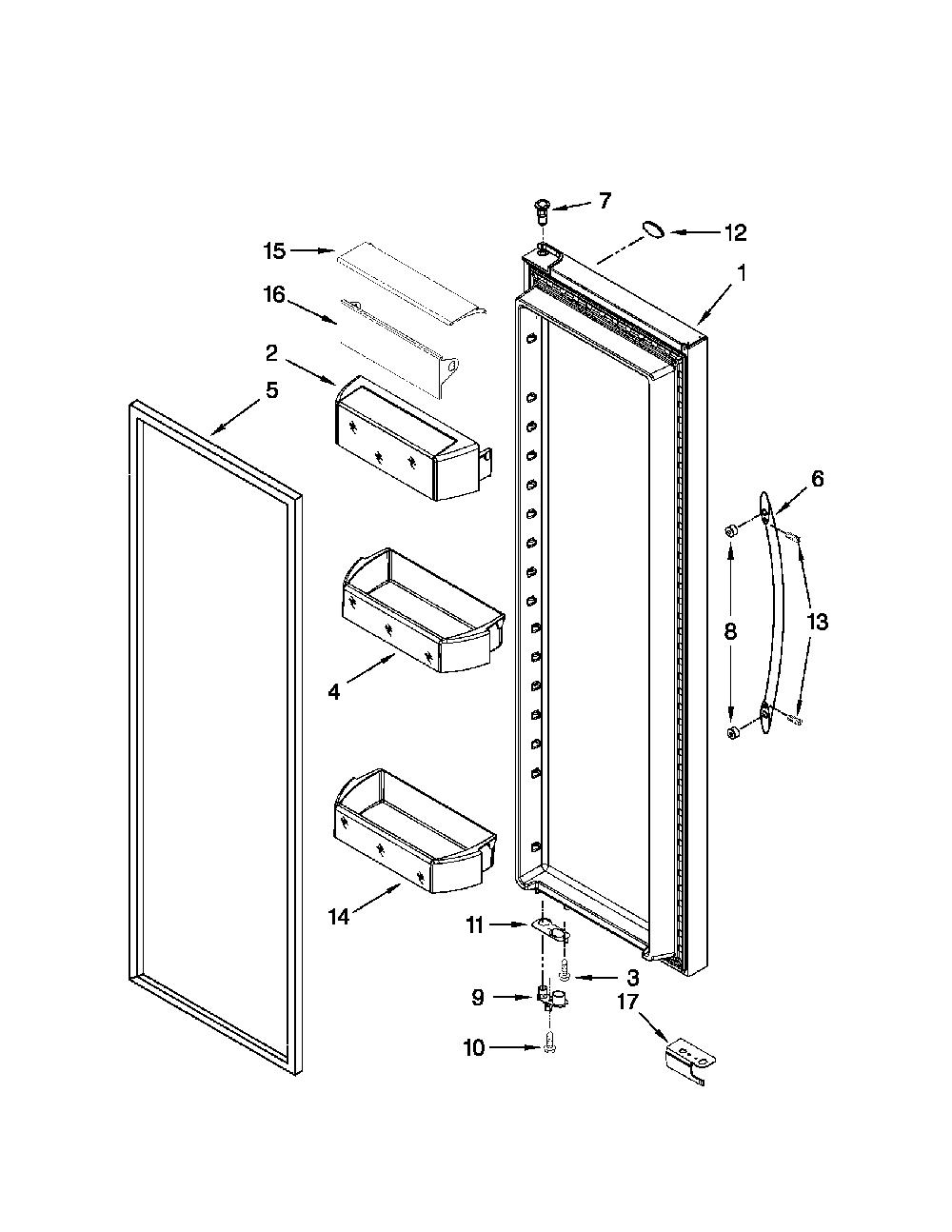 7
12
15
1
16
2
5
6
8
13
4
14
11
3
9
17
10