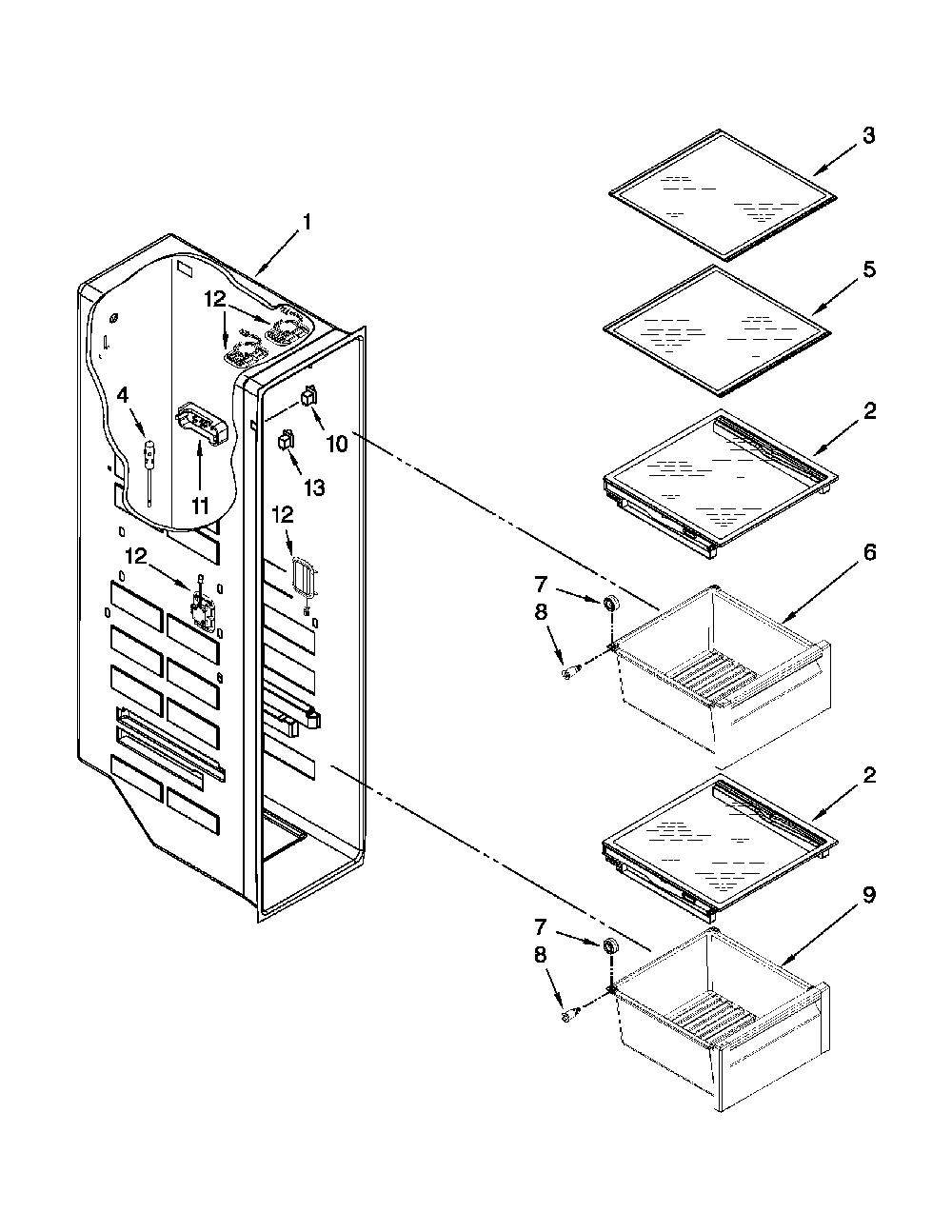 3
1
5
12
4
10
2
11
13
12
12
6
7
8
2
9
7
8