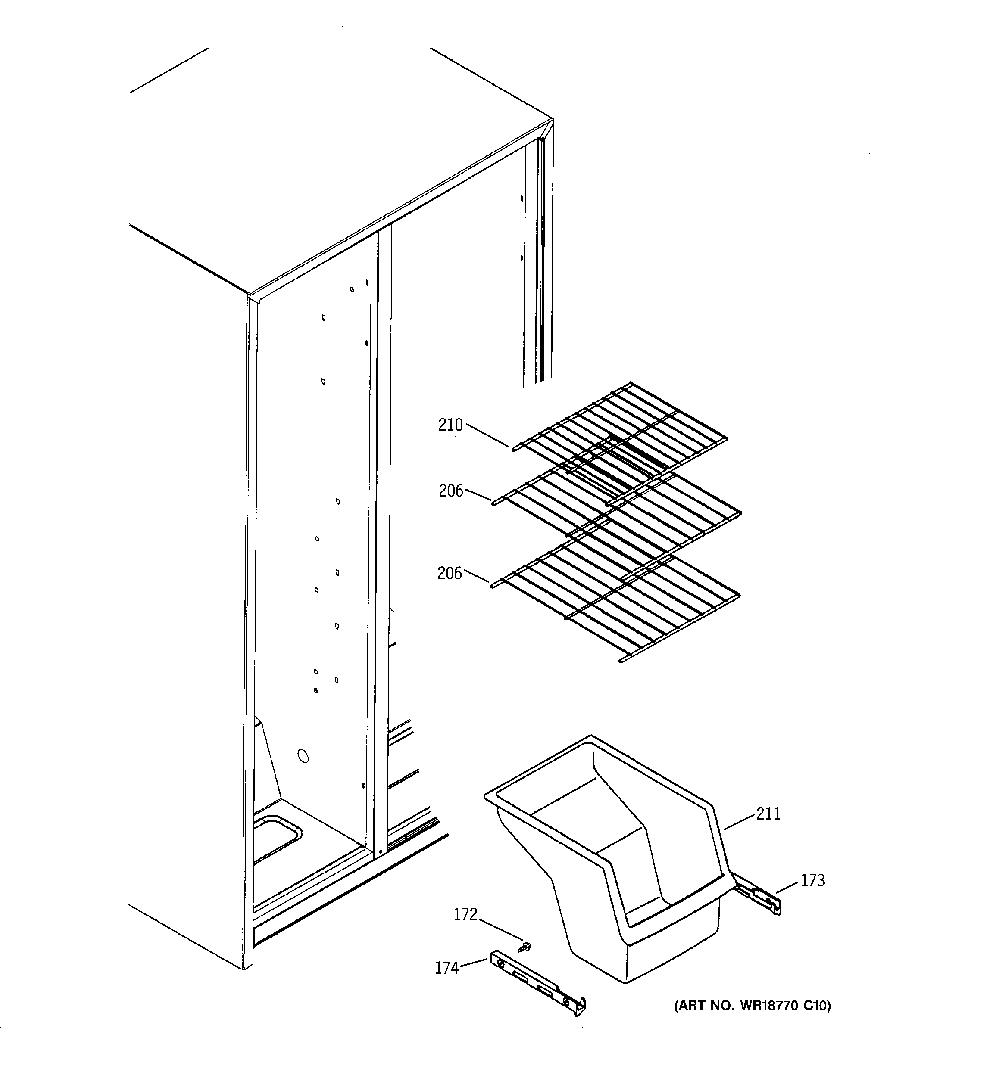 210

206

206

211

173

172

174

(ART NO. WR18770 C10)