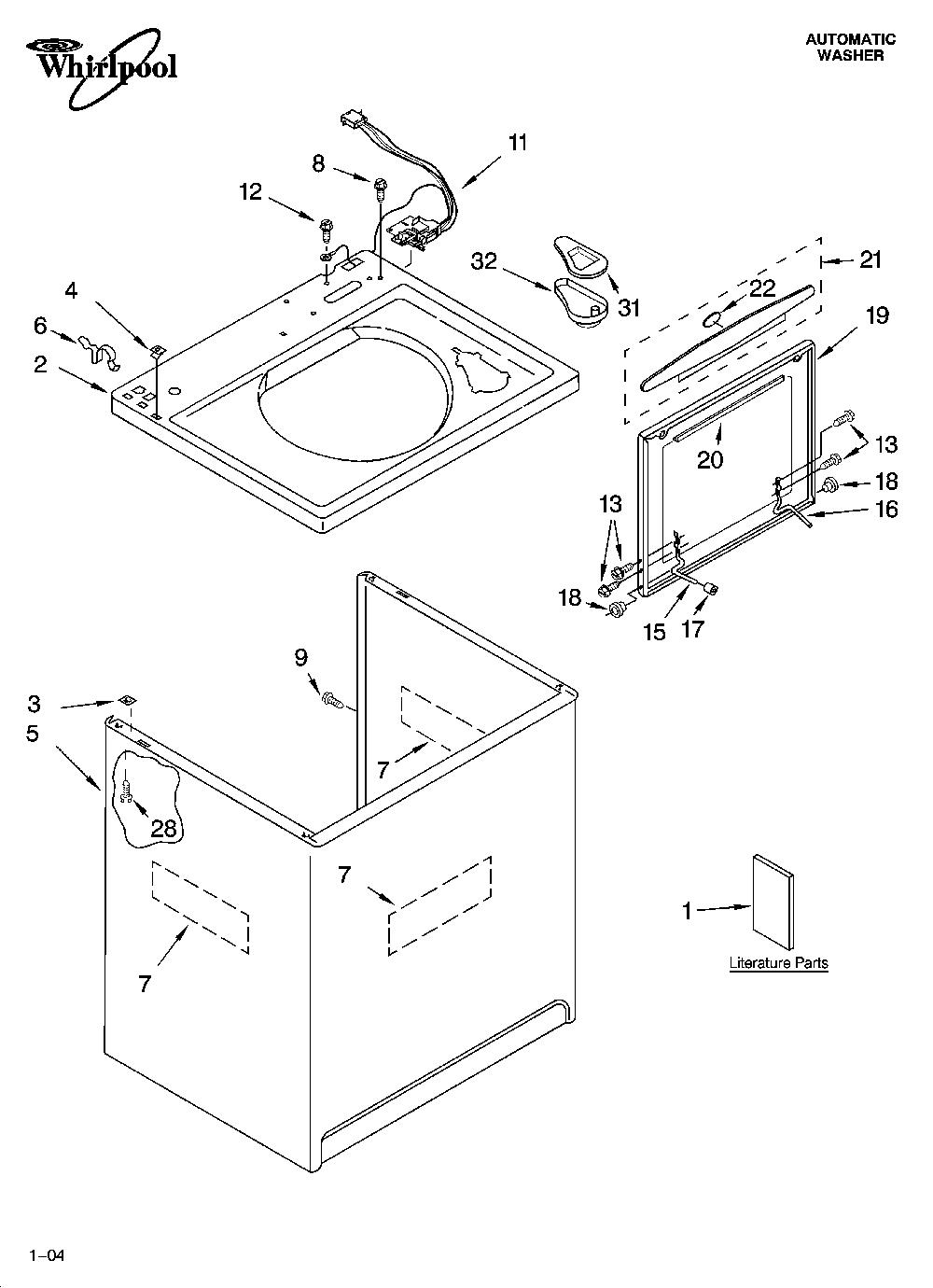 Whirlpool

AUTOMATIC
WASHER

11
8
12
32
31
21
22
19
4
6
2
20
13
18
16
13
18
15
17
9
3
5
7
28
7
7
1
Literature Parts

1–04