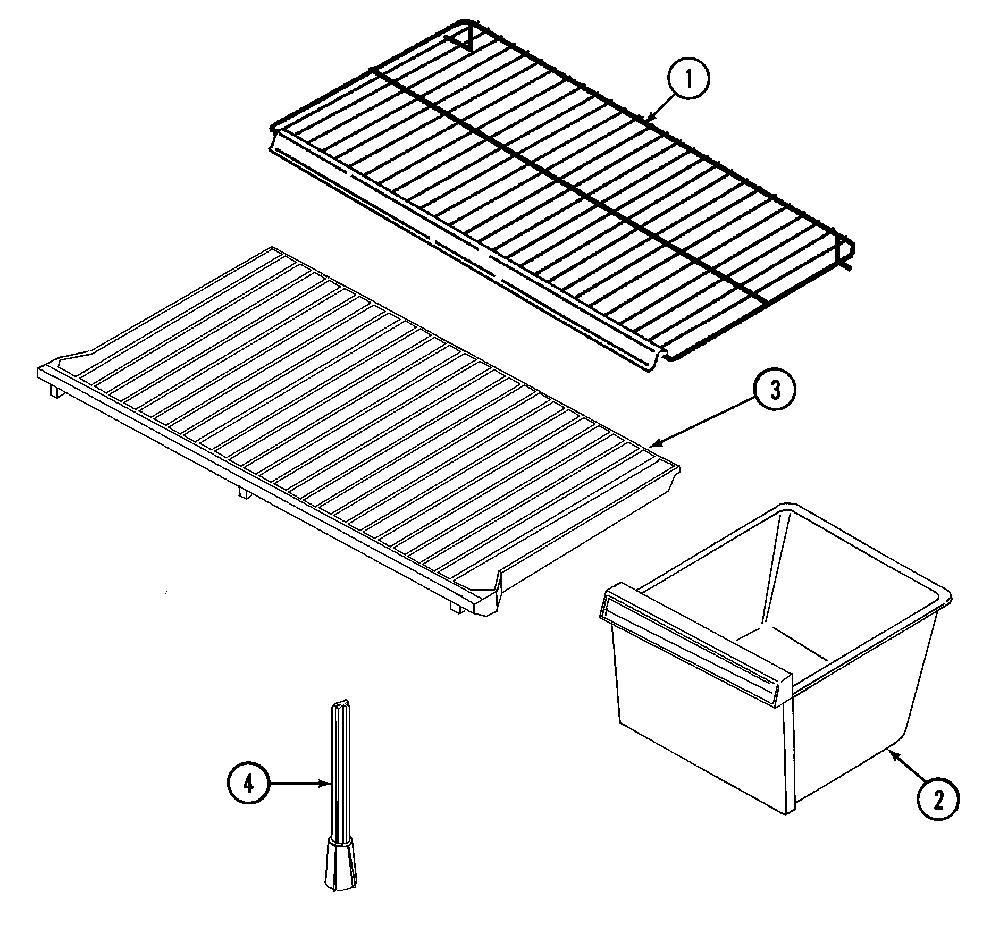 1

3

2

4