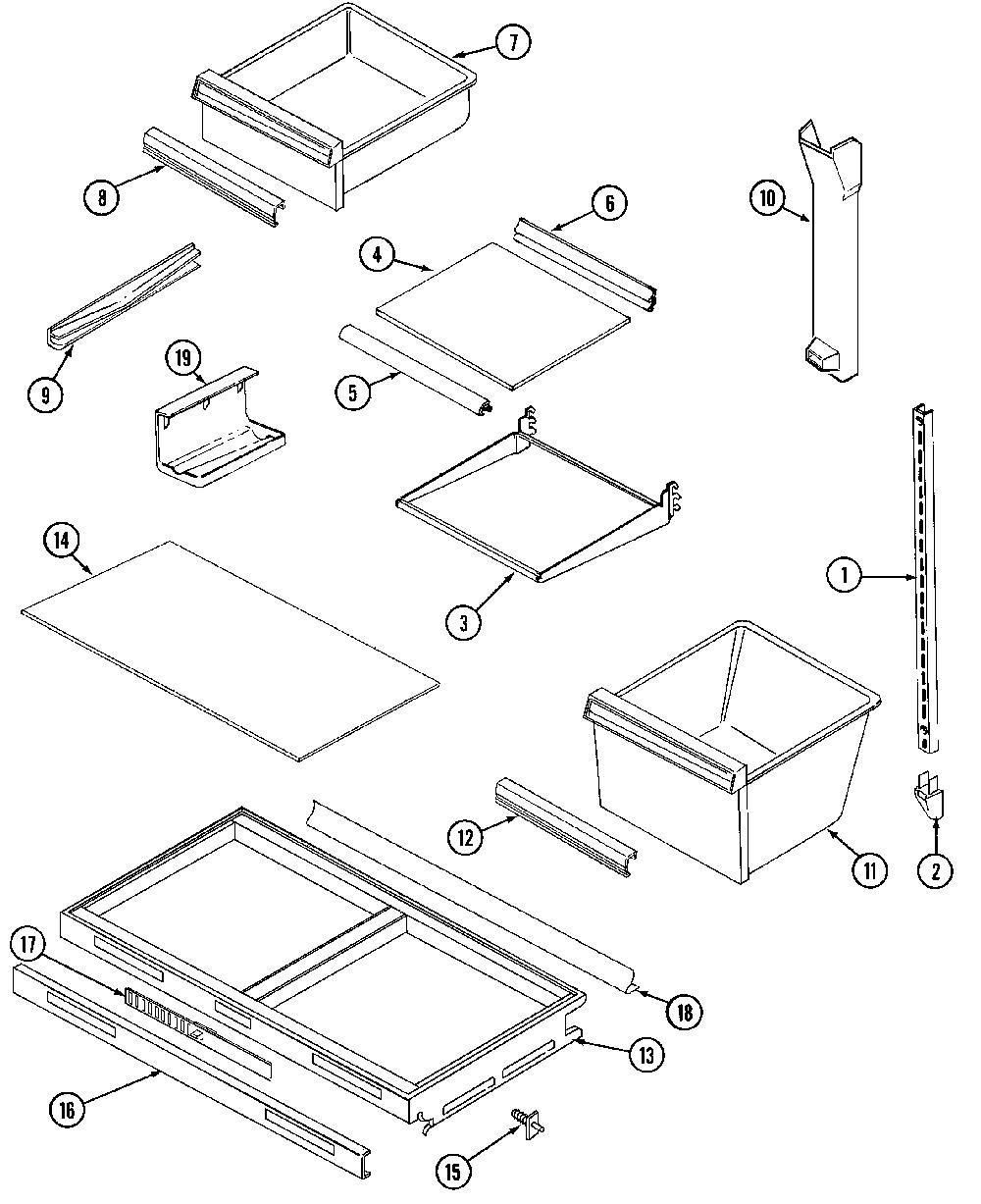 7
8
6
10
4
9
19
5
14
3
1
12
11
2
17
18
13
16
15