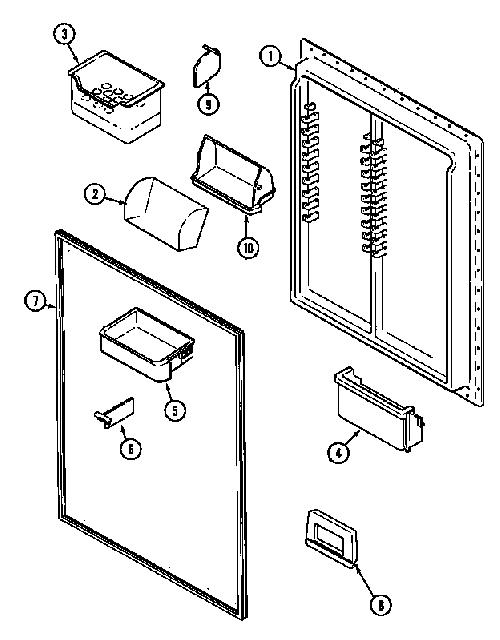 3
9
1
2
10
7
5
6
4
8