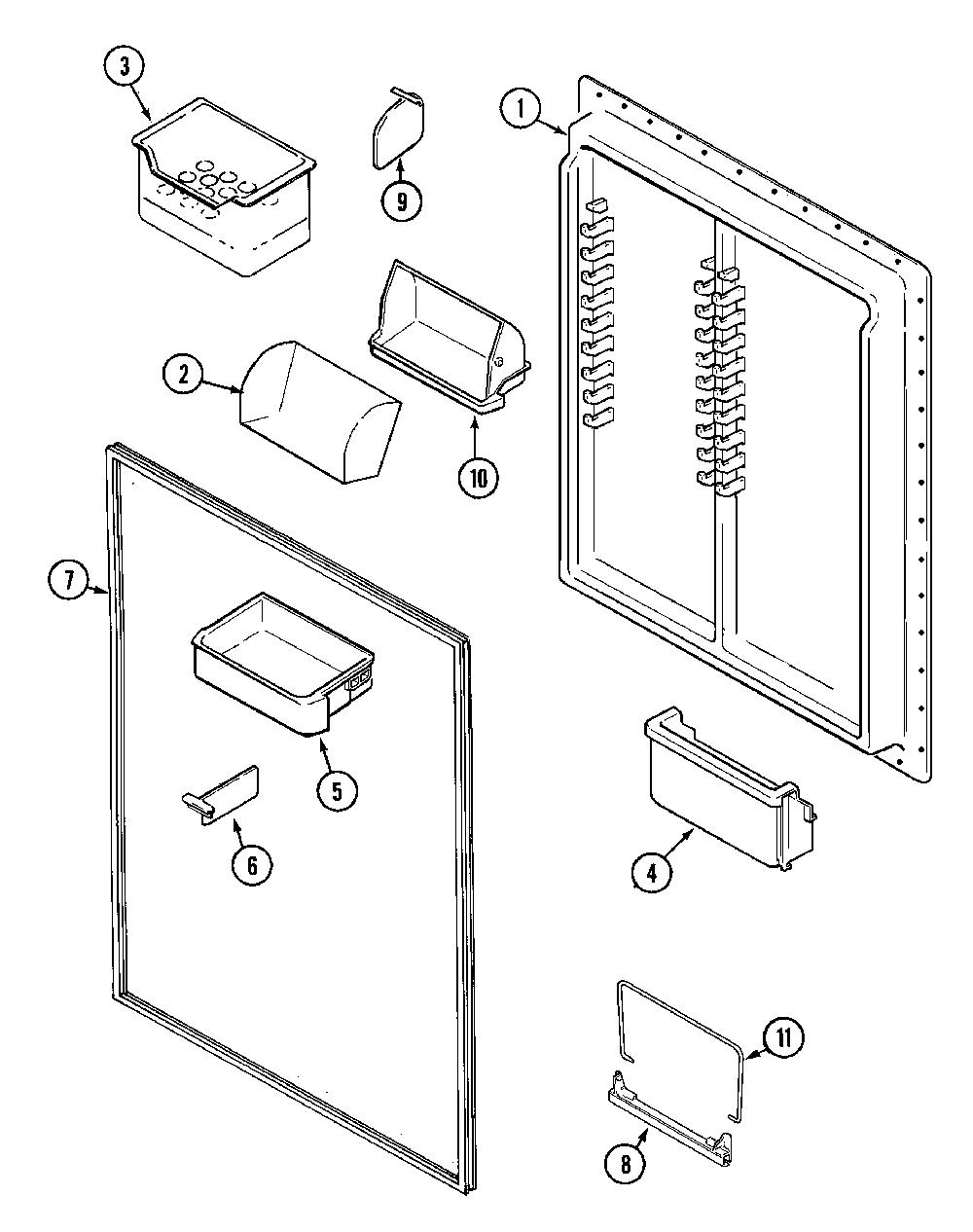 3
9
1
2
10
7
5
6
4
11
8