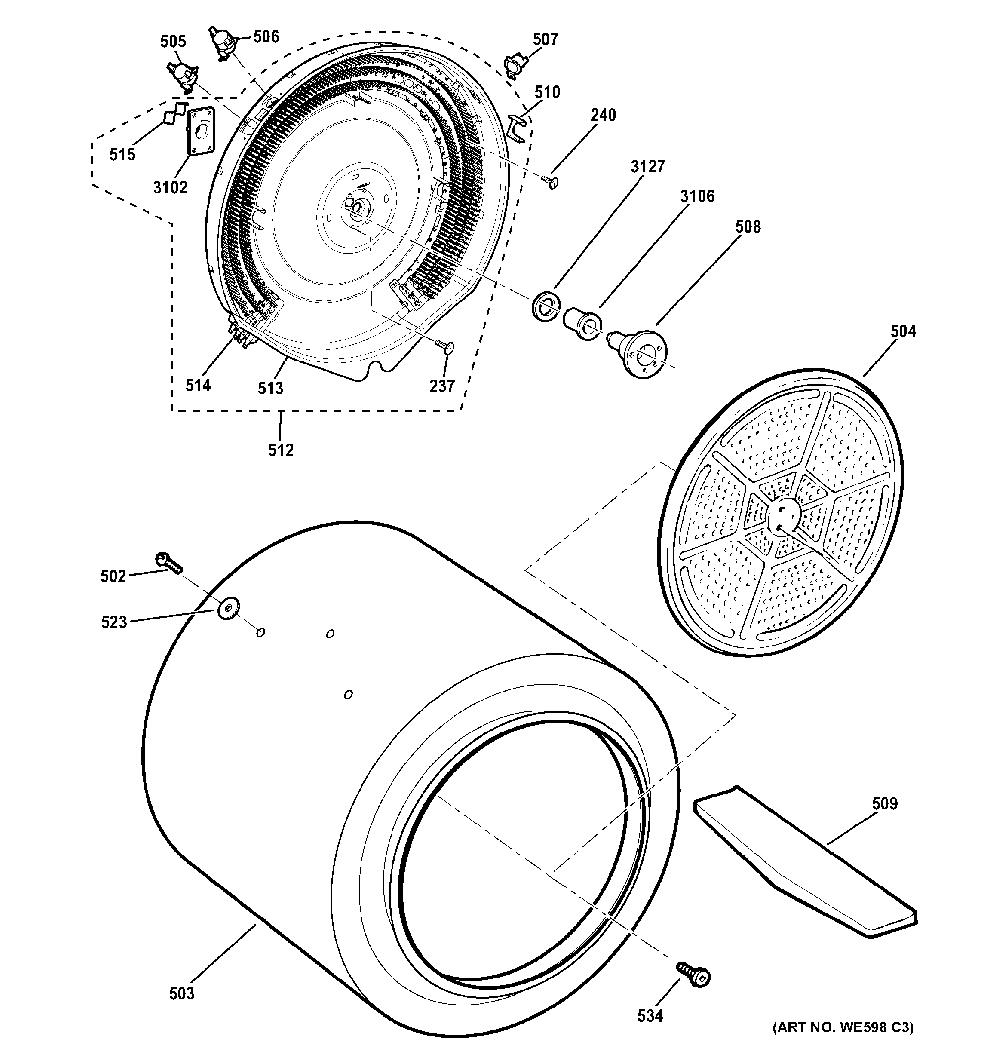 505
506
507
510
240
515
3102
3127
3106
508
514
513
237
512
504
502
523
509
503
534
(ART NO. WE598 C3)