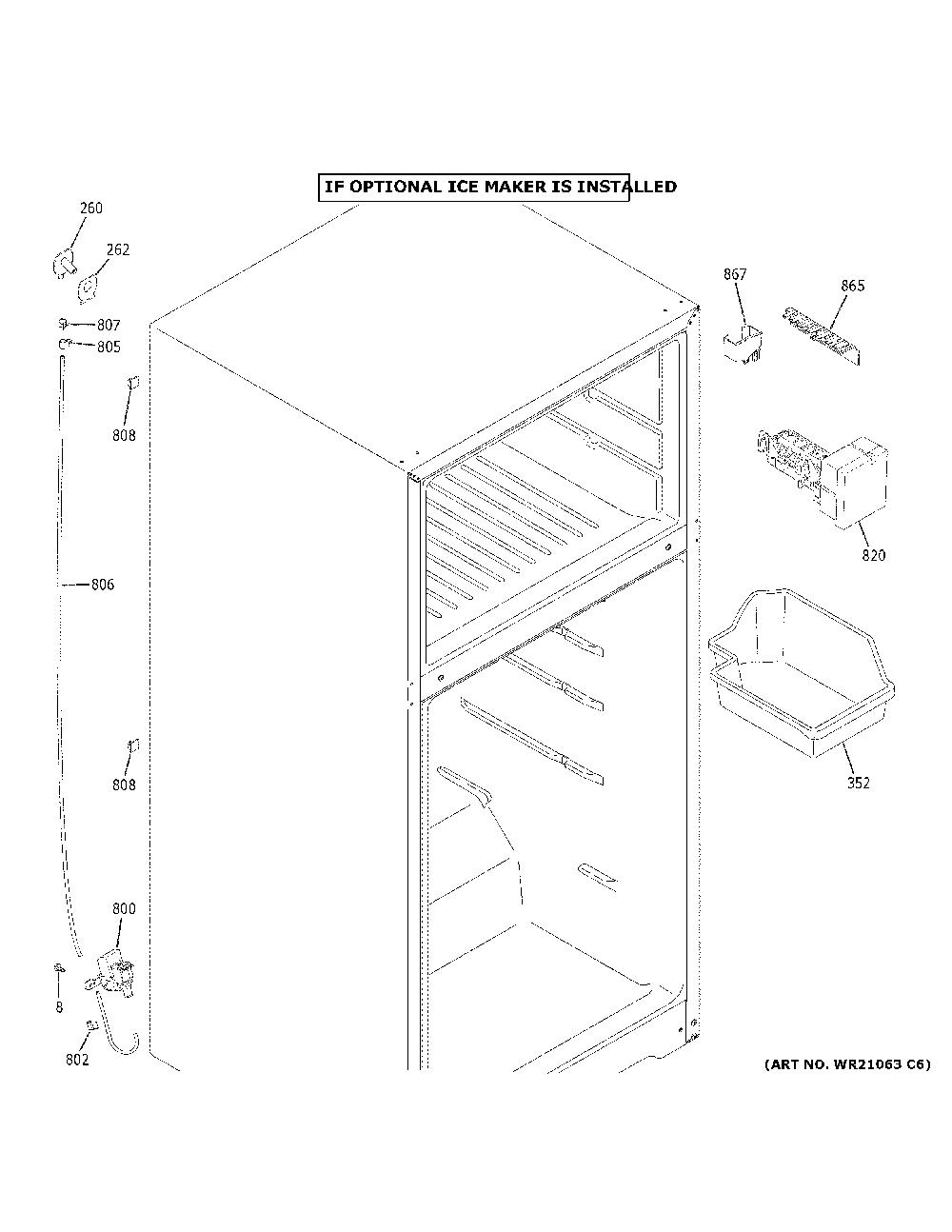 IF OPTIONAL ICE MAKER IS INSTALLED

260
262
807
805
808
806
808
800
8
802
867
865
820
352

(ART NO. WR21063 C6)