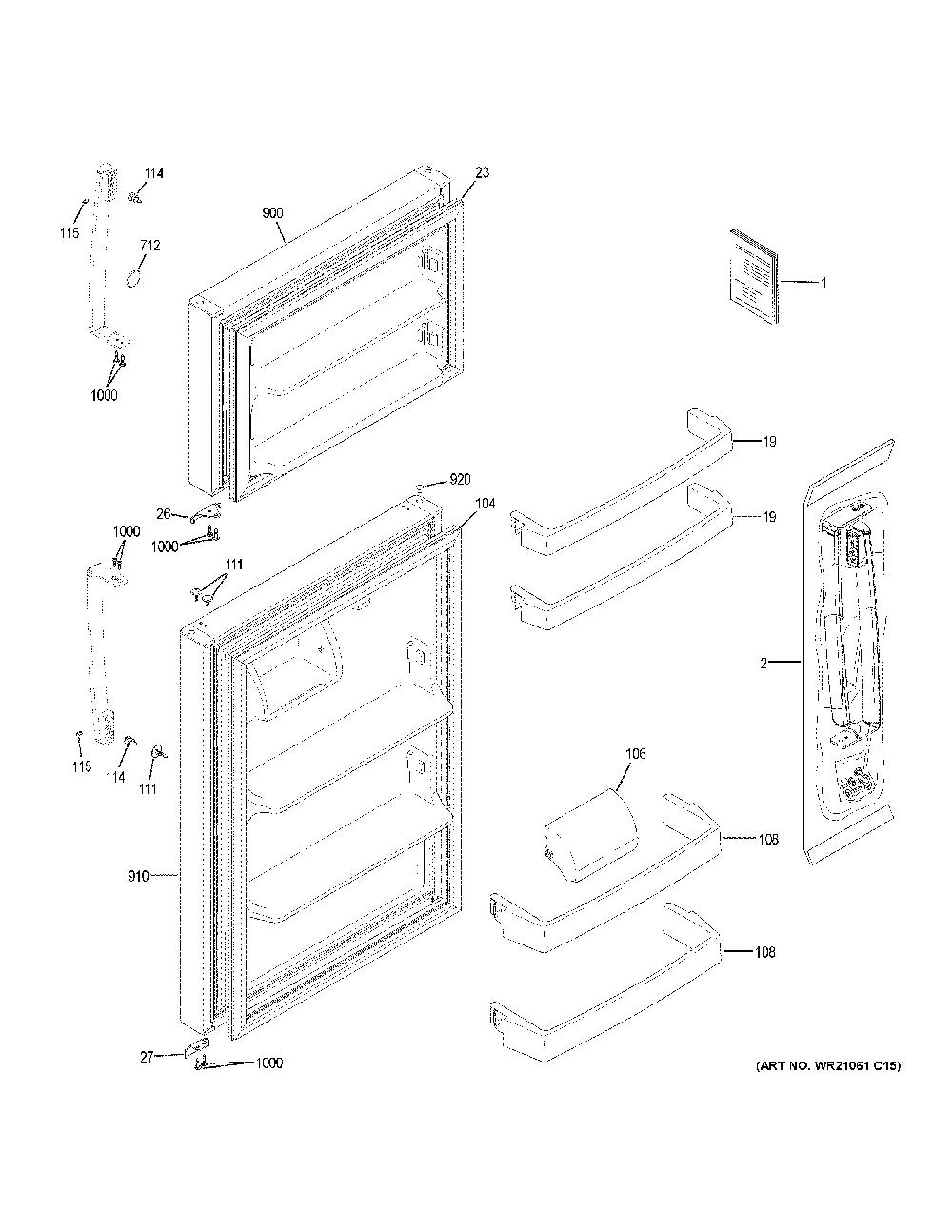 114
23
115
900
712
1
1000
19
920
26
104
19
1000
1000
111
2
115
114
111
106
108
910
108
27
1000
(ART NO. WR21061 C15)