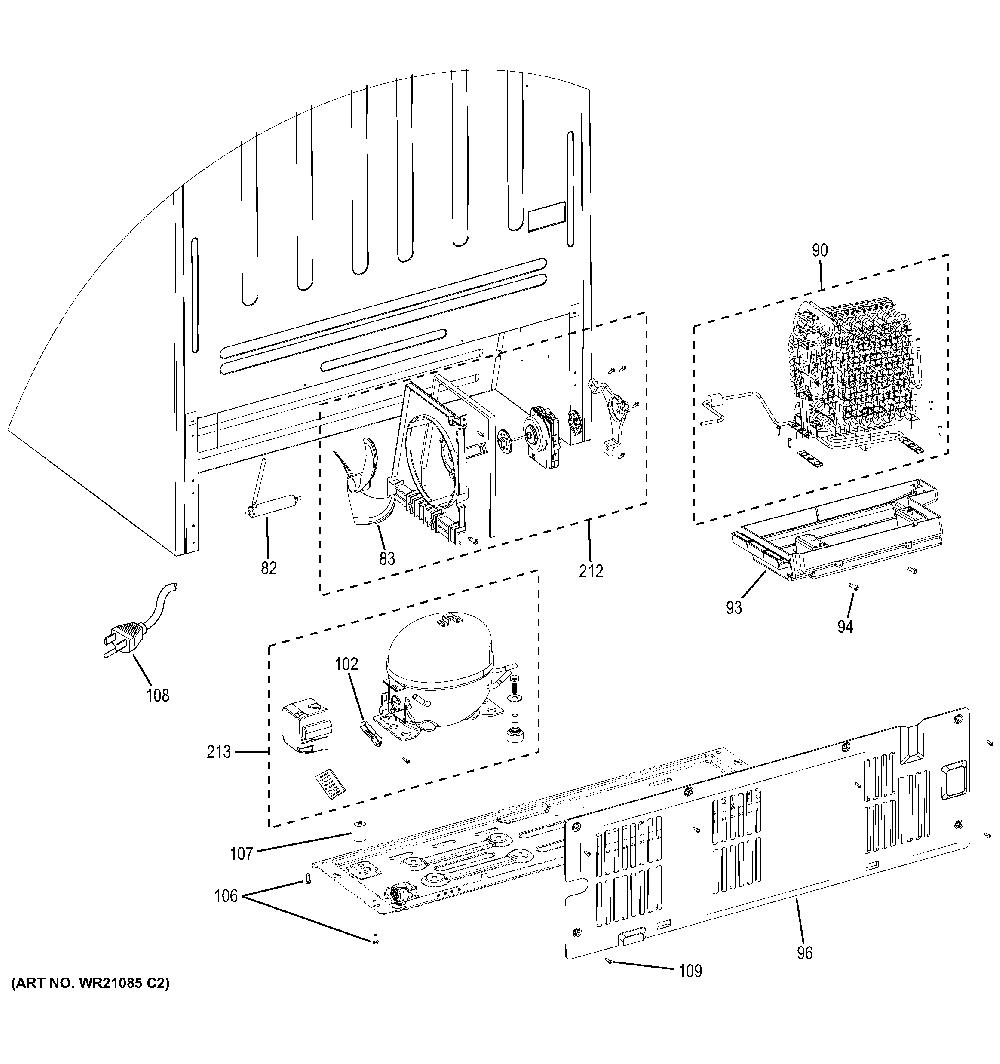 90
82
83
212
93
94
108
102
213
107
106
96
109
(ART NO. WR21085 C2)