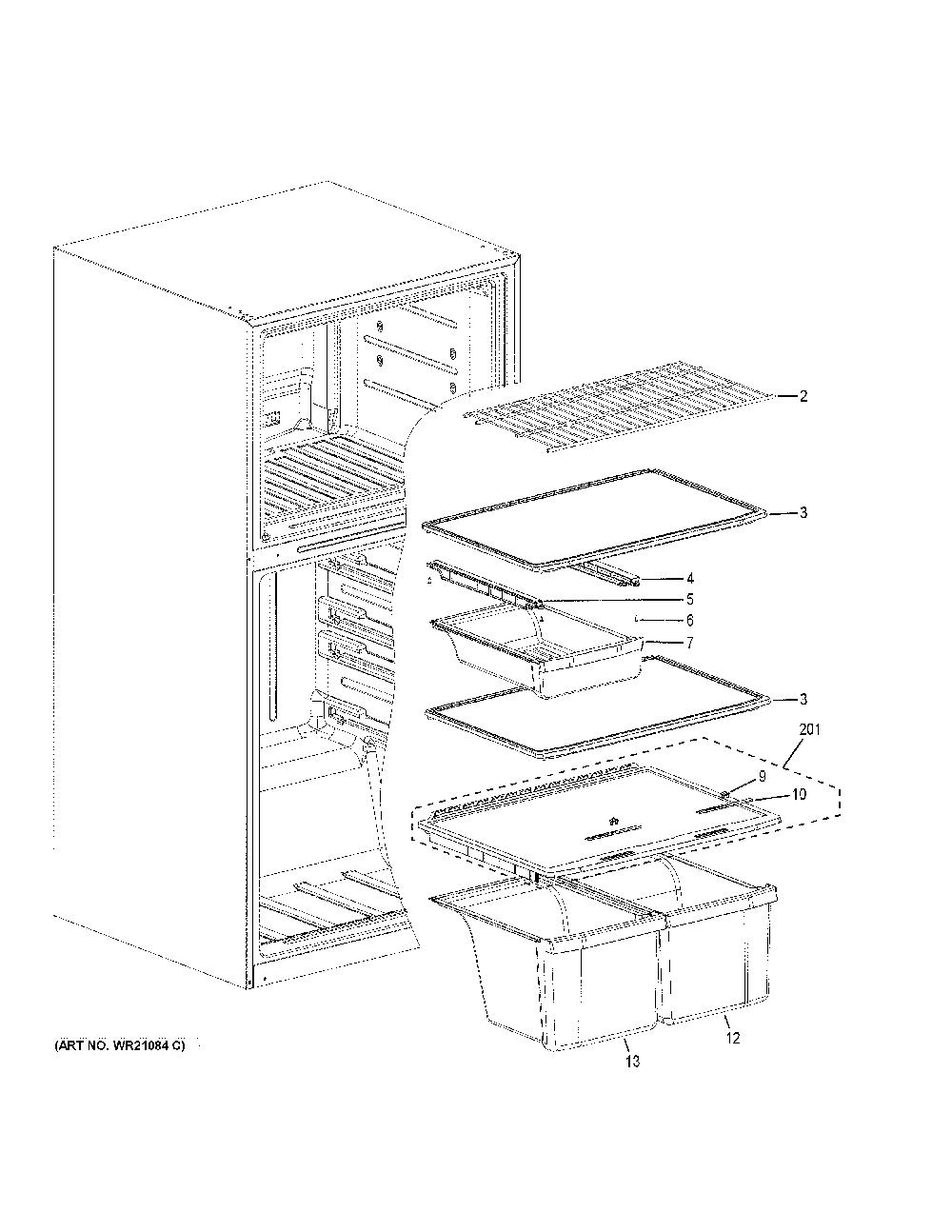 2
3
4
5
6
7
3
201
9
10
12
13
(ART NO. WR21084 C)