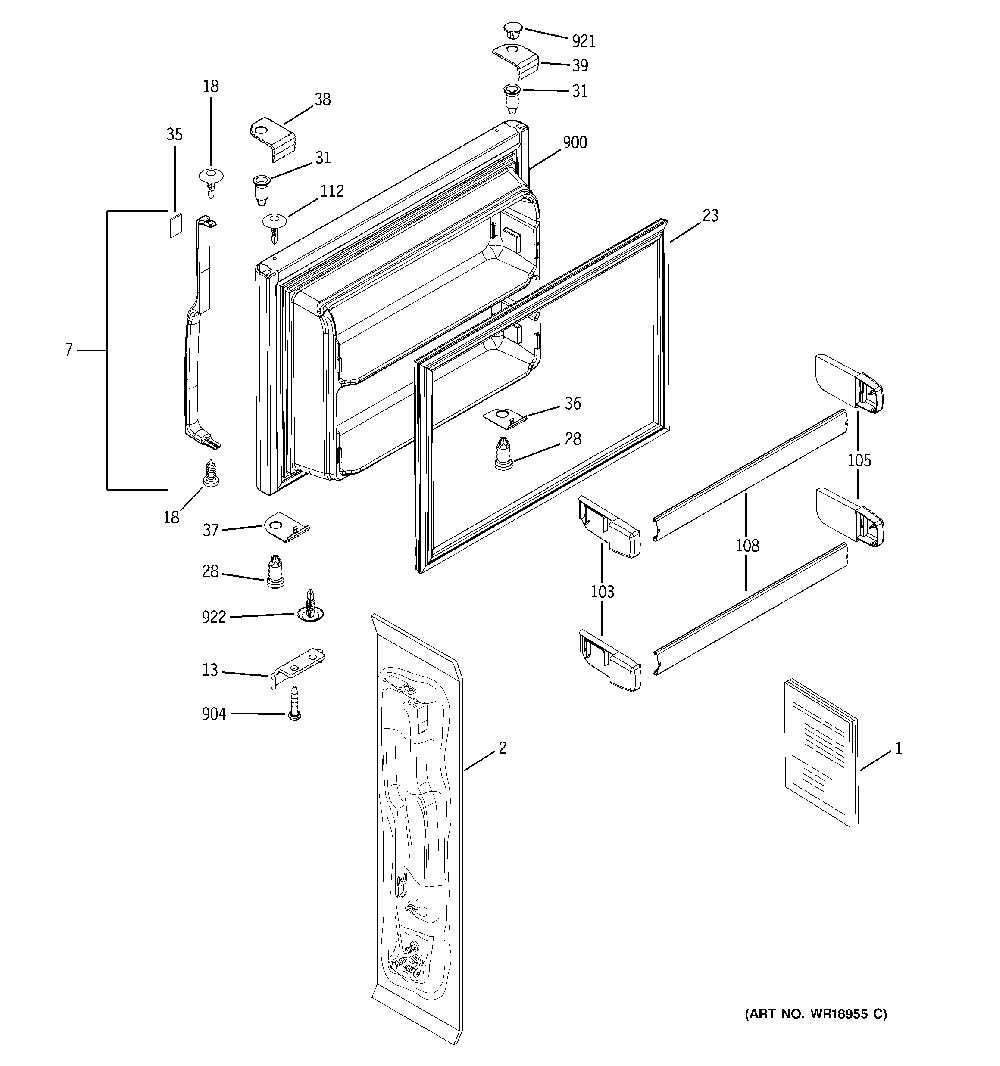 921
39
31
18
38
35
31
900
112
23
7
36
28
105
18
37
108
28
103
922
13
904
2
1
(ART NO. WR18955 C)