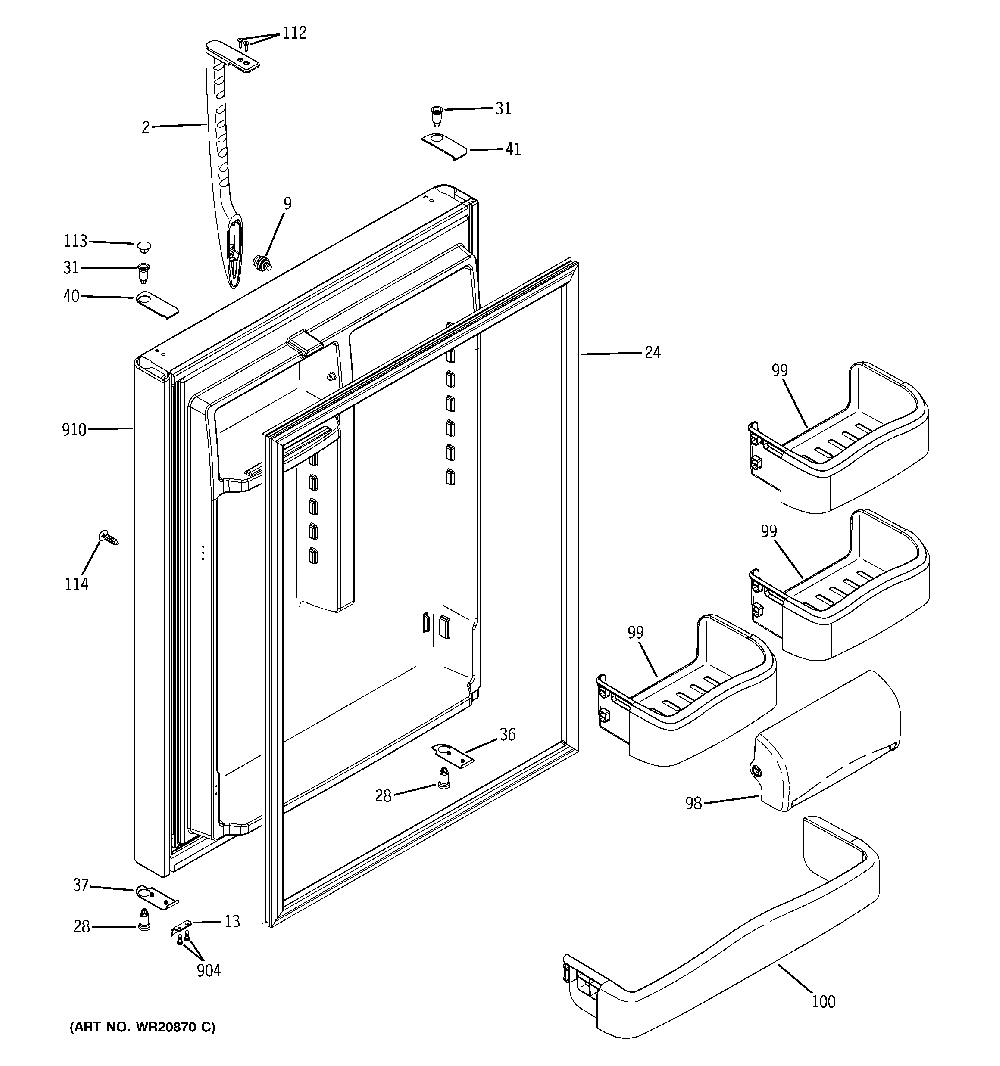 112
2
31
41
9
113
31
40
24
99
910
99
114
99
36
28
98
37
28
13
904
100
(ART NO. WR20870 C)