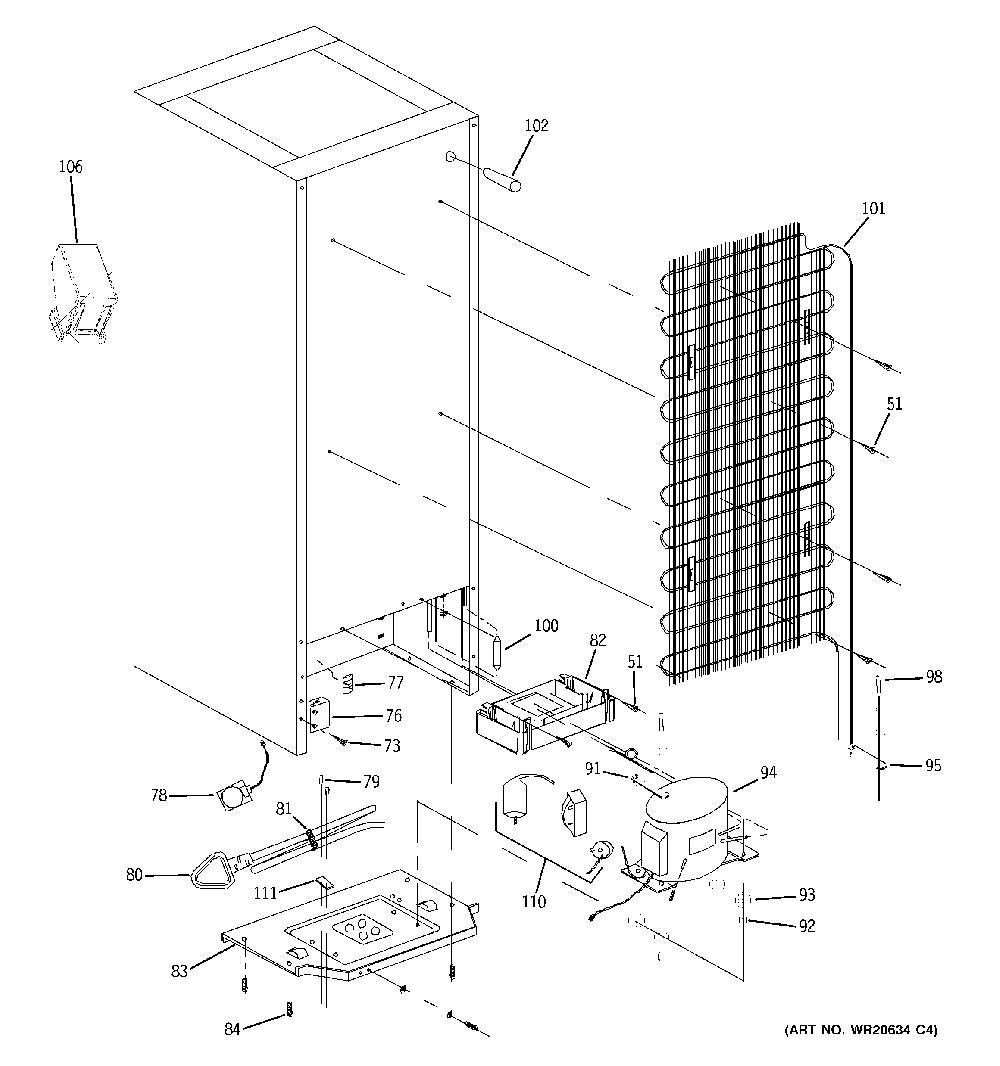 106

102

101

51

100

82

51

98

77

76

73

91

94

95

78

79

81

80

111

110

93

92

83

84

(ART NO. WR20634 C4)