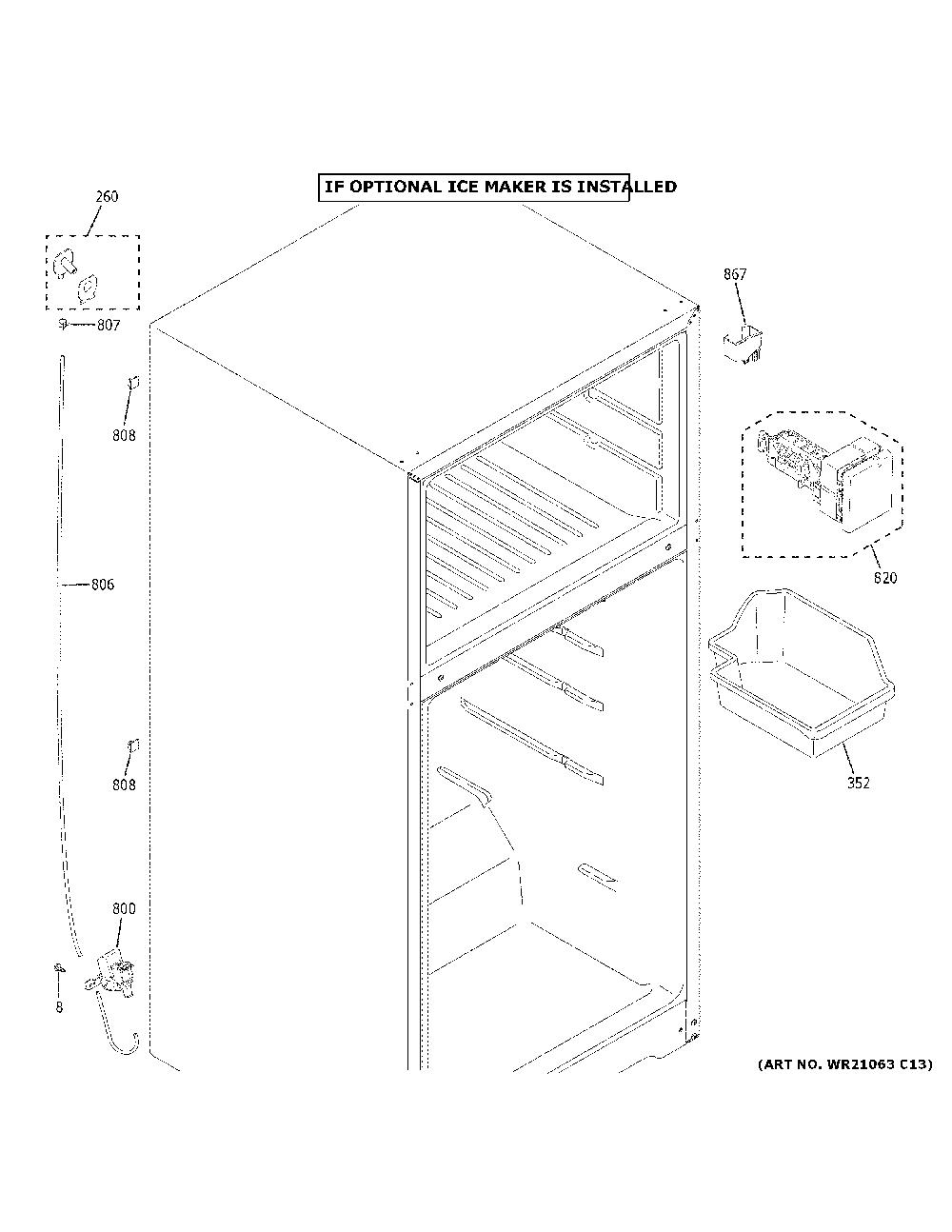 IF OPTIONAL ICE MAKER IS INSTALLED

260

807

808

806

808

800

8

867

820

352

(ART NO. WR21063 C13)