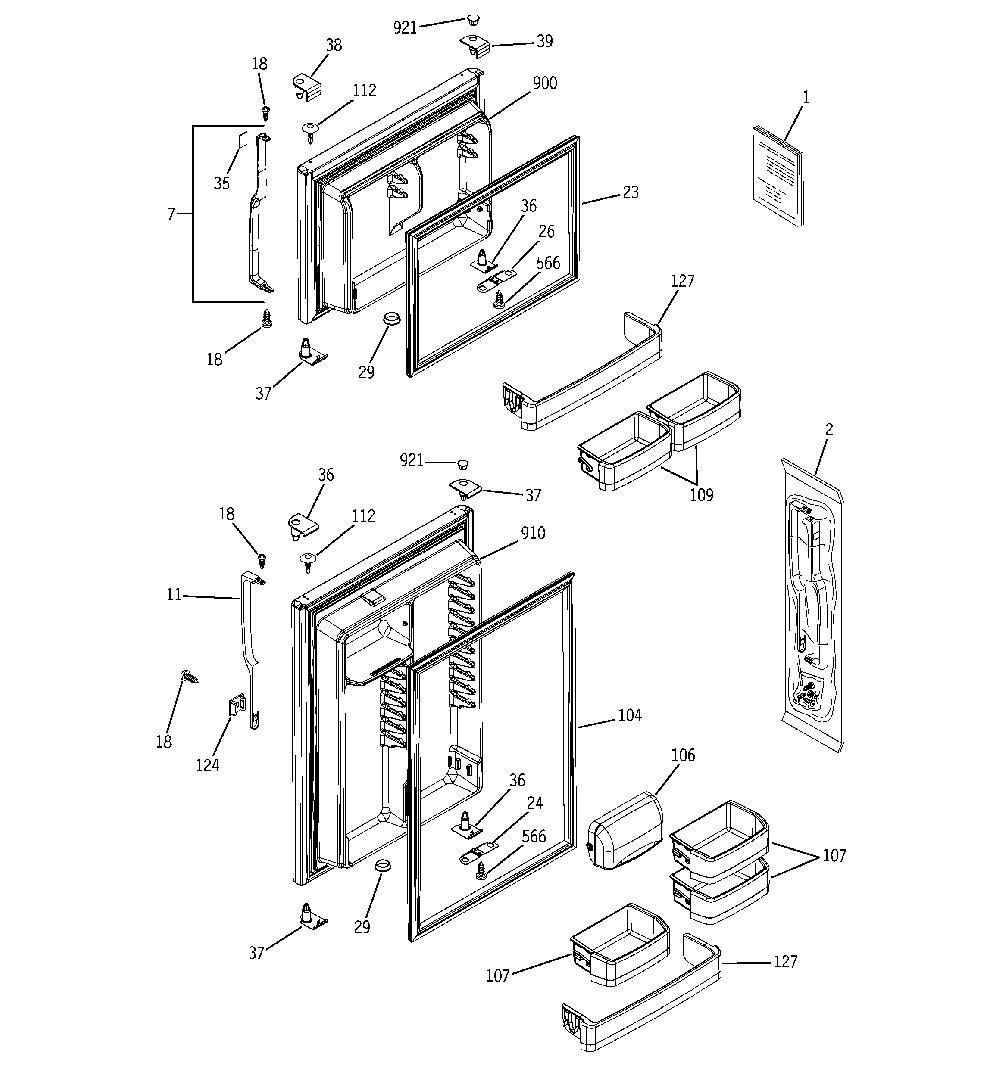 921
39
38
18
112
900
1
35
7
23
36
26
566
127
18
29
37
109
2
921
36
37
18
112
910
11
18
124
104
106
36
24
566
107
29
37
107
127