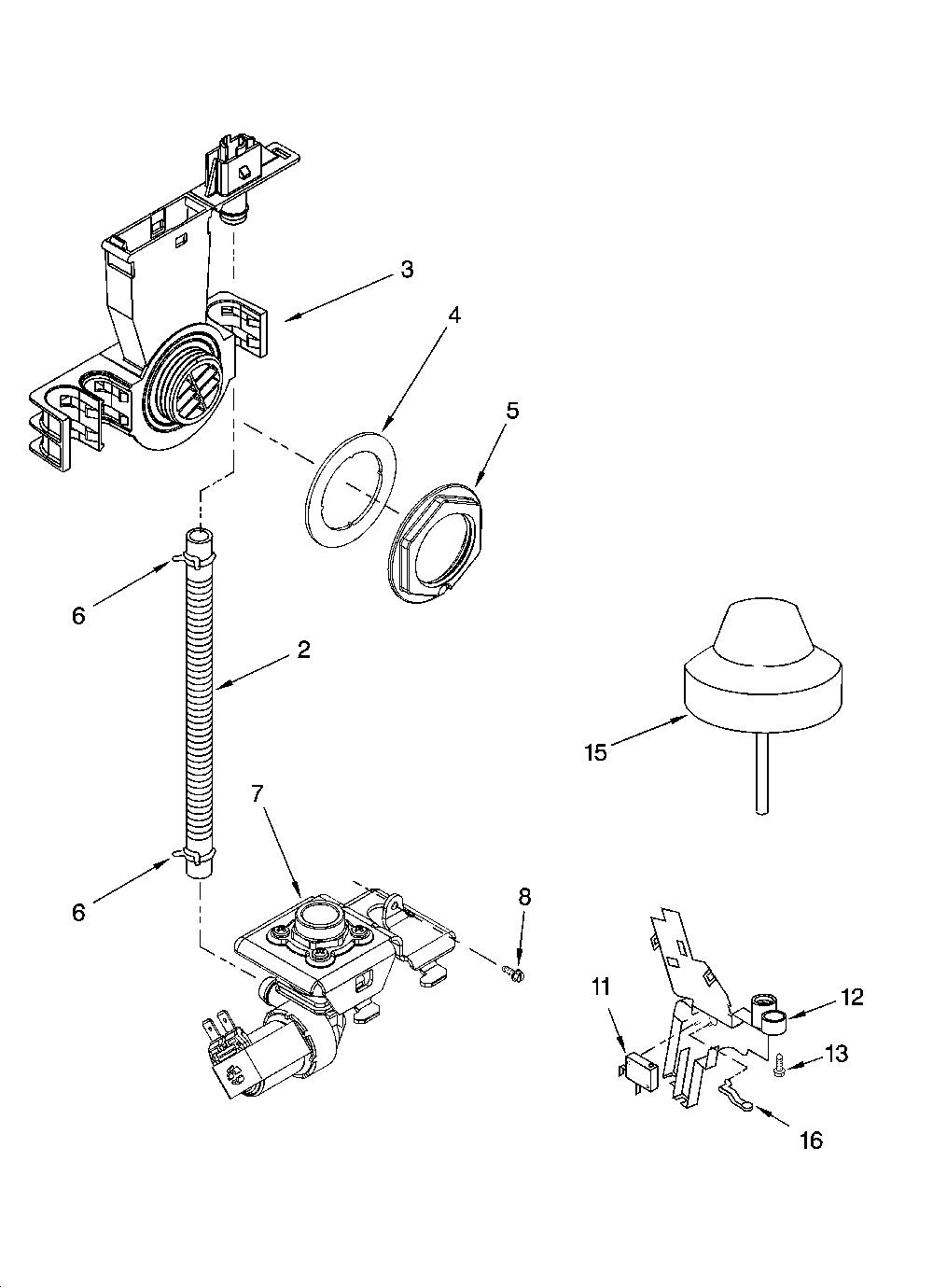 3
4
5
6
2
15
7
6
8
11
12
13
16