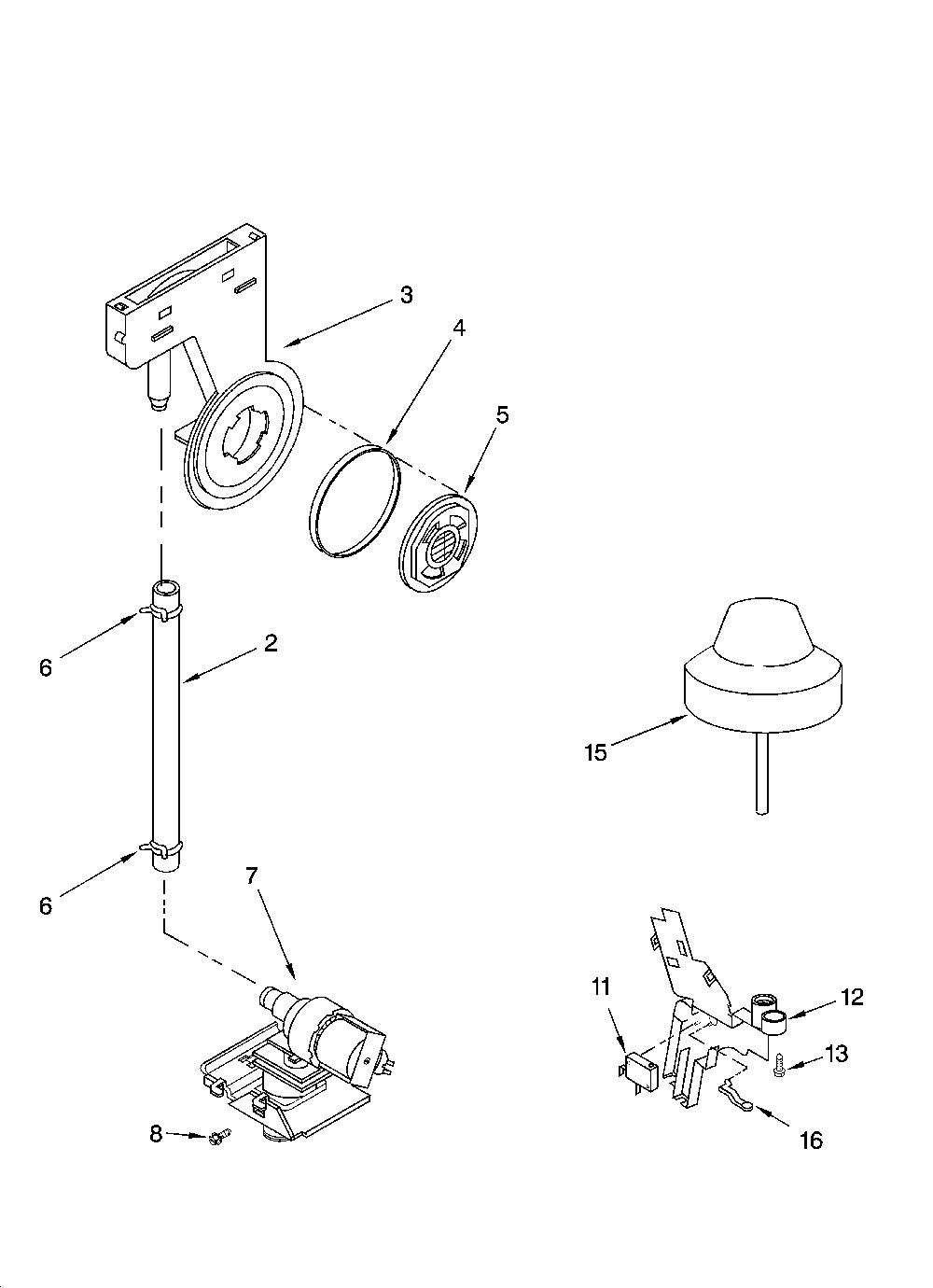 3
4
5
6
2
15
6
7
11
12
13
8
16