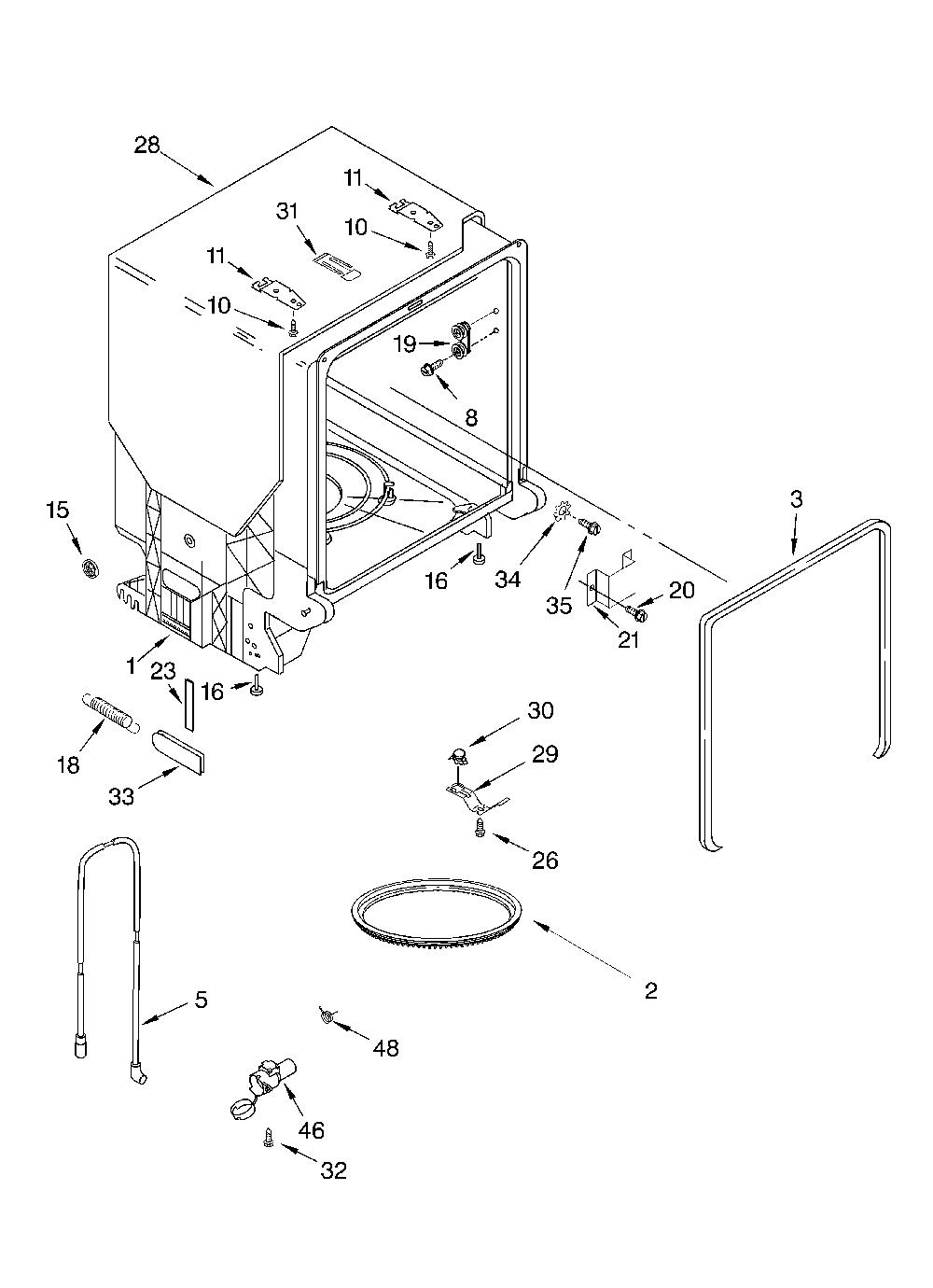 28
11
31
10
11
10
19
8
3
15
16
34
35
20
21
1
23
16
18
33
30
29
26
2
5
48
46
32